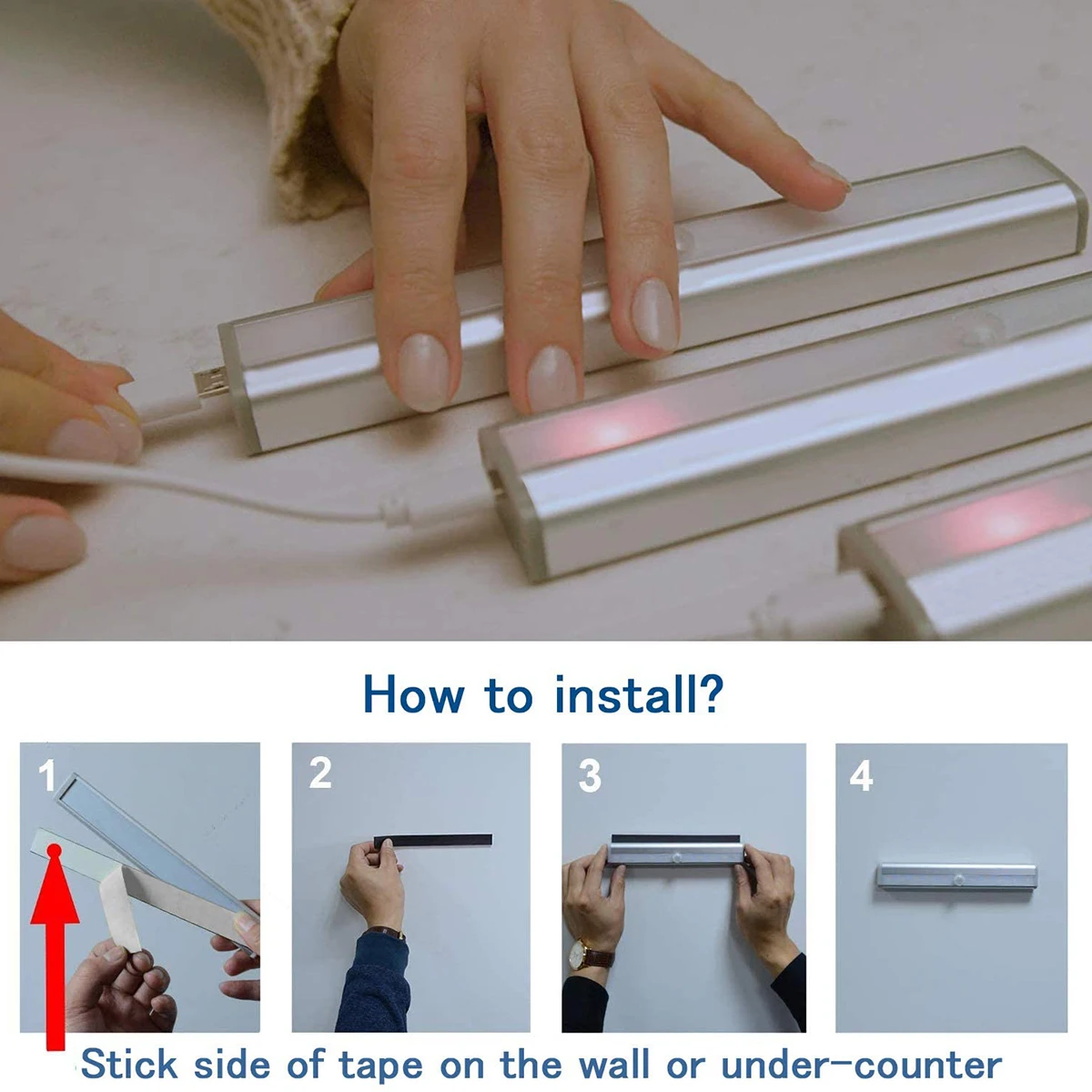 How to install?

1

2

3

4

Stick side of tape on the wall or under-counter