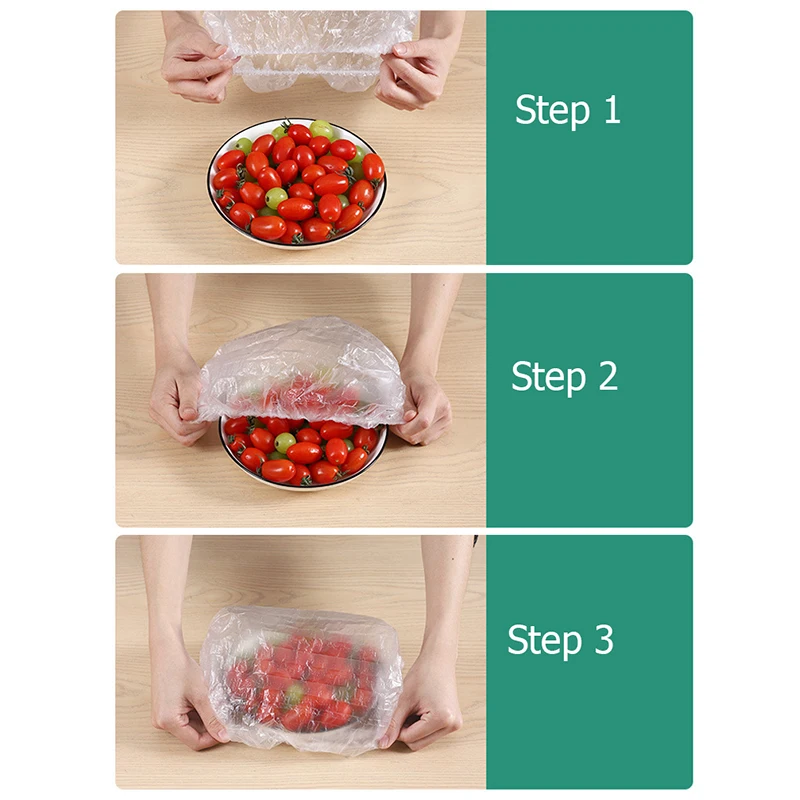 Step 1

Step 2

Step 3