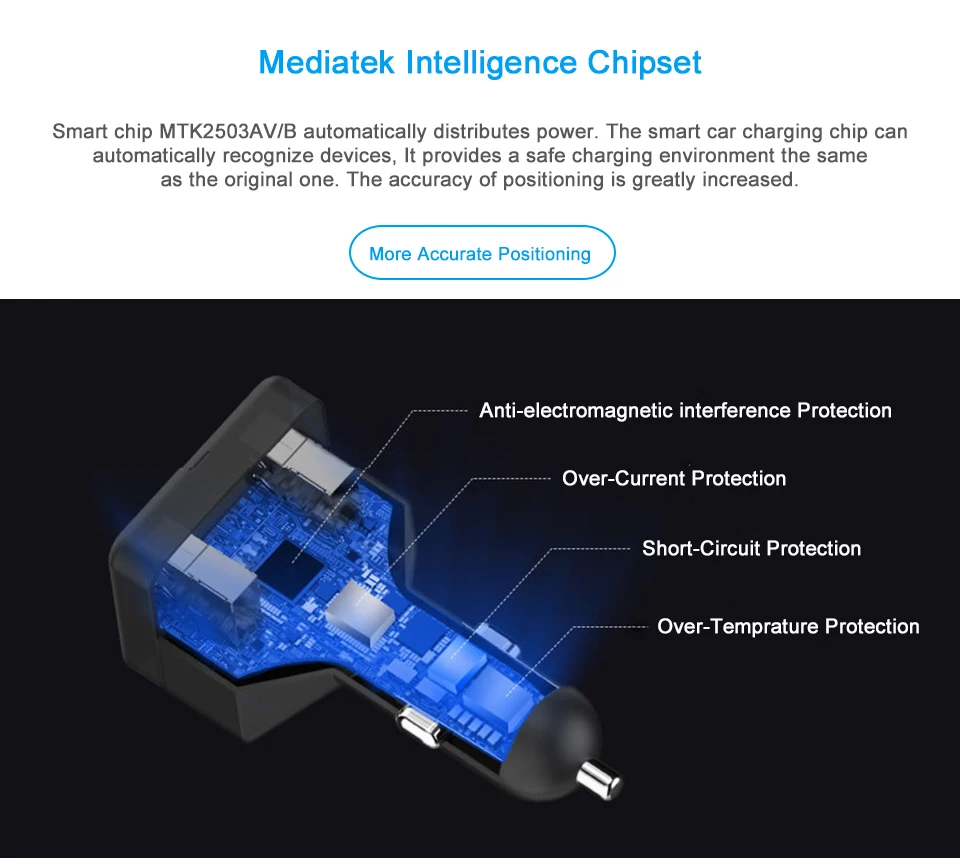 Mediatek Intelligence Chipset

Smart chip MTK2503AV/B automatically distributes power. The smart car charging chip can automatically recognize devices, It provides a safe charging environment the same as the original one. The accuracy of positioning is greatly increased.

More Accurate Positioning

Anti-electromagnetic interference Protection

Over-Current Protection

Short-Circuit Protection

Over-Temprature Protection