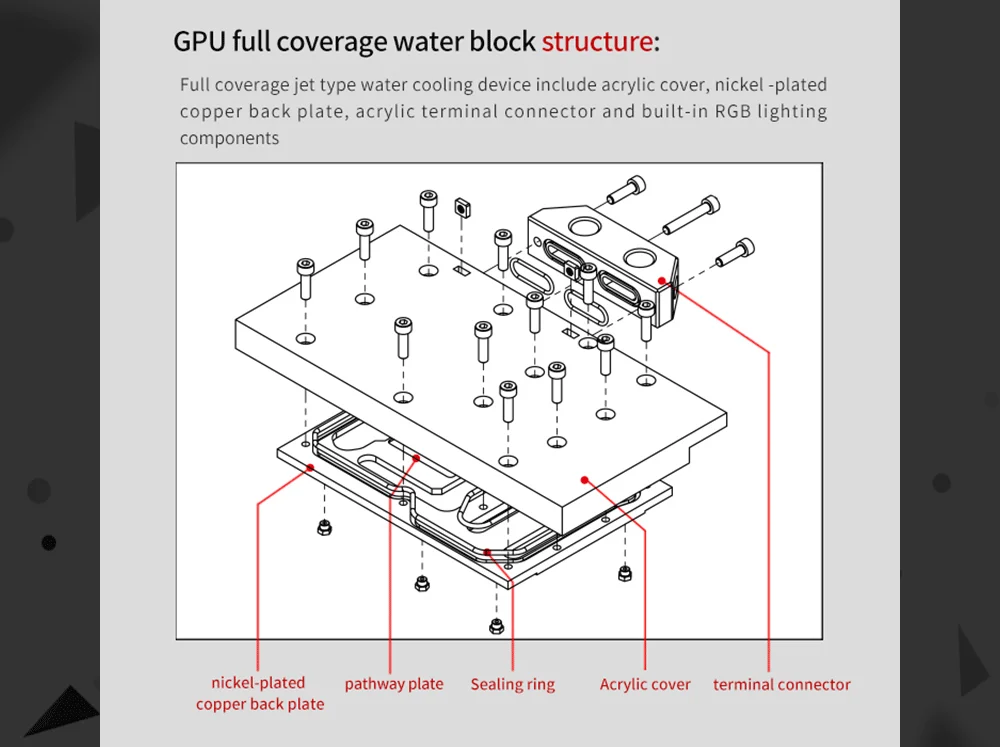 GPU full coverage water block structure:

Full coverage jet type water cooling device include acrylic cover, nickel -plated copper back plate, acrylic terminal connector and built-in RGB lighting components

nickel-plated copper back plate

pathway plate

Sealing ring

Acrylic cover

terminal connector