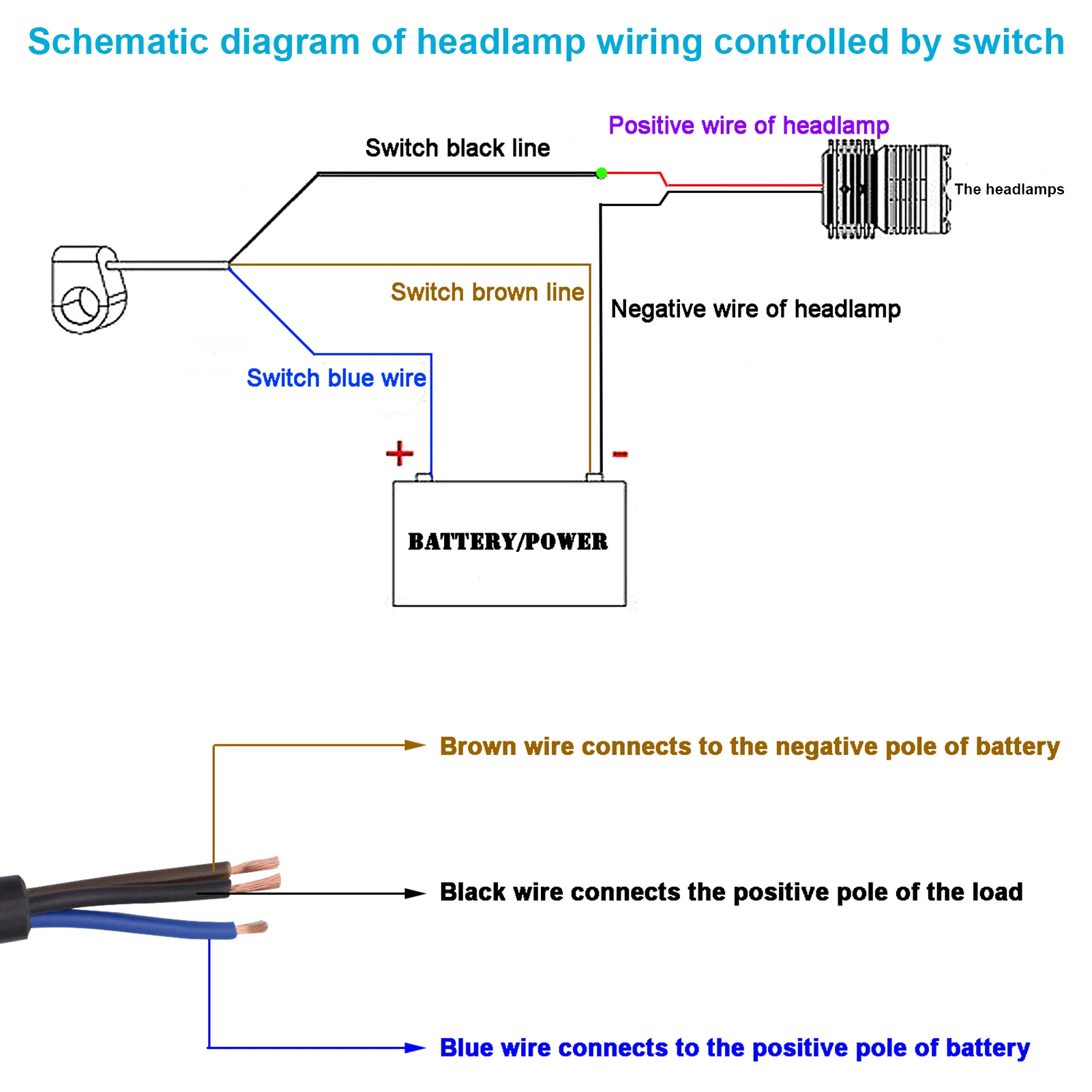 Schematic diagram of headlamp wiring controlled by switch

Positive wire of headlamp

Switch black line

The headlamps

Switch brown line

Negative wire of headlamp

Switch blue wire

+

-

BATTERY/POWER

Brown wire connects to the negative pole of battery

Black wire connects the positive pole of the load

Blue wire connects to the positive pole of battery