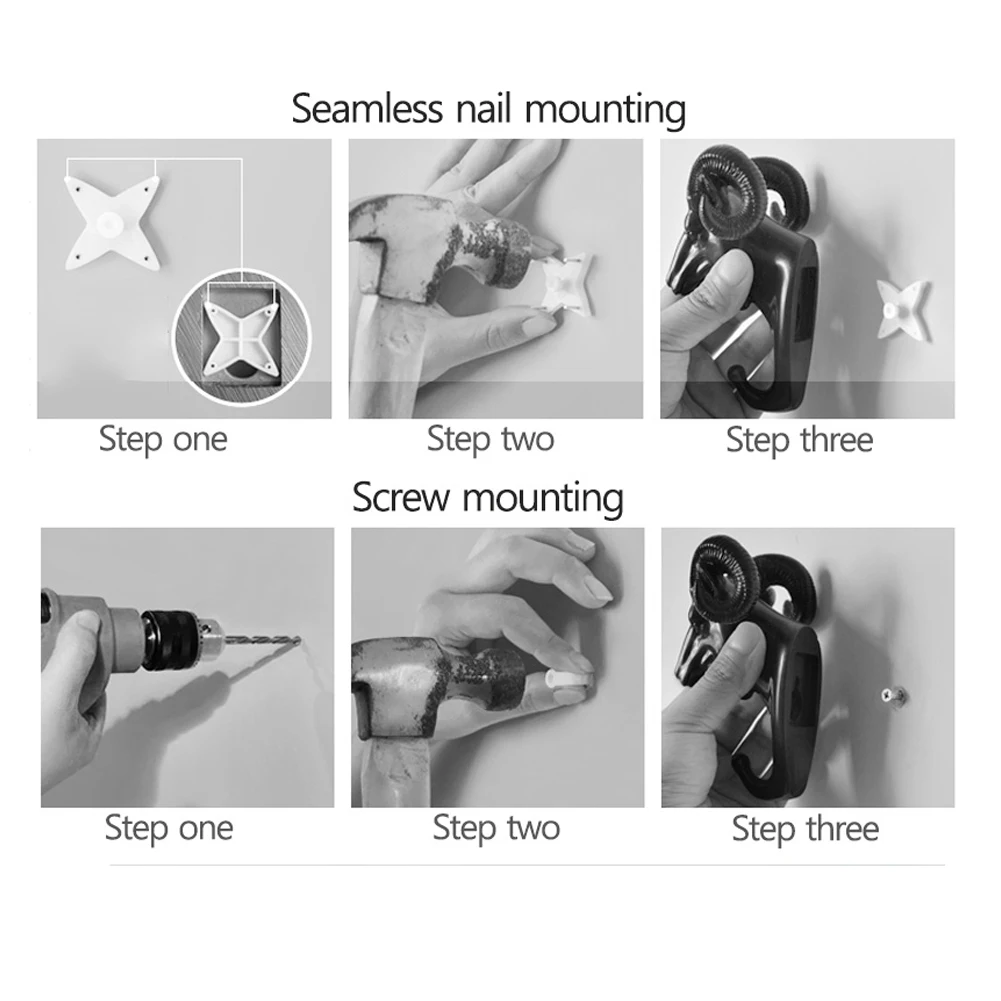 Seamless nail mounting

Step one

Step two

Step three

Screw mounting

Step one

Step two

Step three