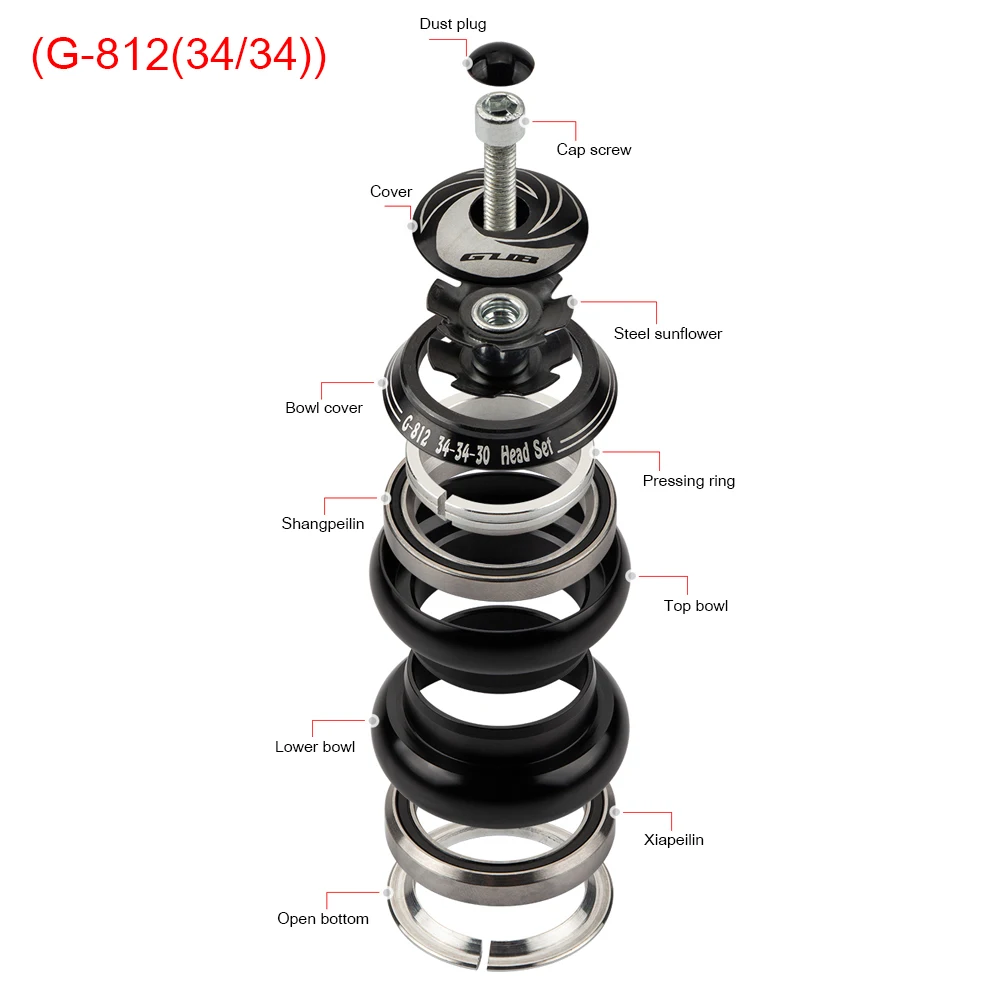 (G-812(34/34))

Dust plug

Cap screw

Cover

GUB

Steel sunflower

Bowl cover

G-812 34-34-30 Head Set

Pressing ring

Shangpeilin

Top bowl

Lower bowl

Xiapeilin

Open bottom