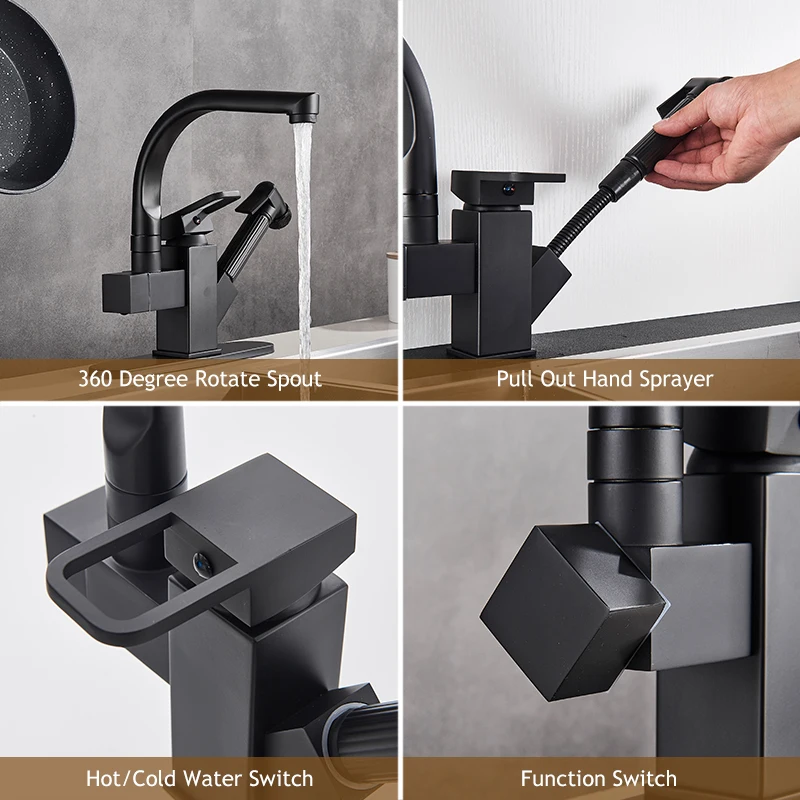 360 Degree Rotate Spout

Pull Out Hand Sprayer

Hot/Cold Water Switch

Function Switch