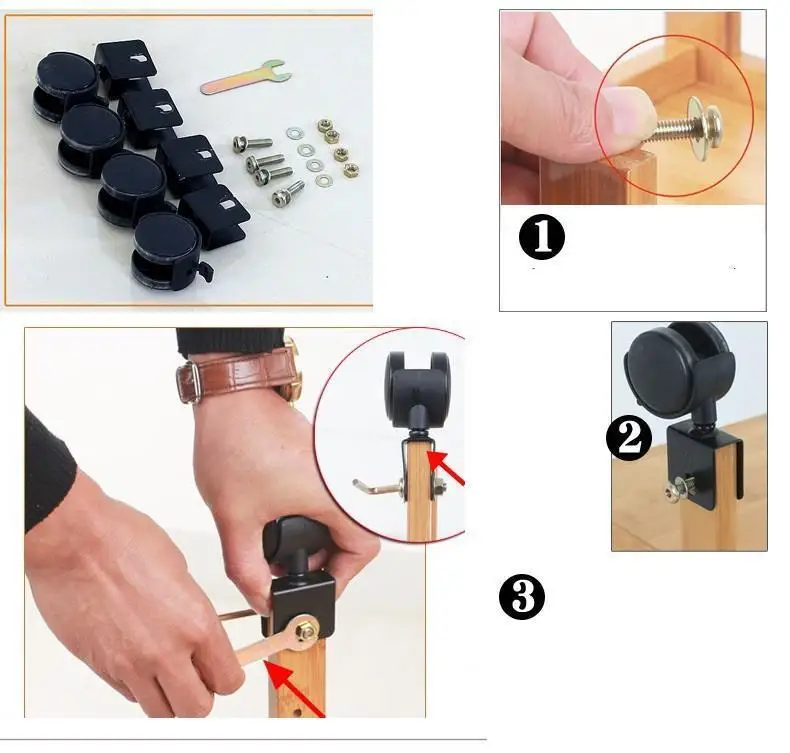 ❶

❷

❸