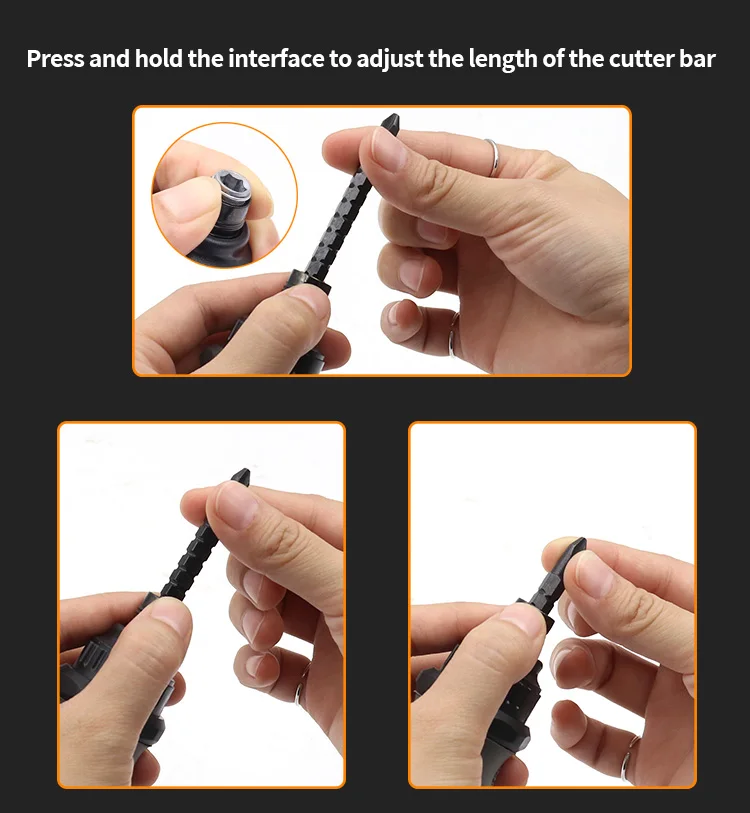 Press and hold the interface to adjust the length of the cutter bar