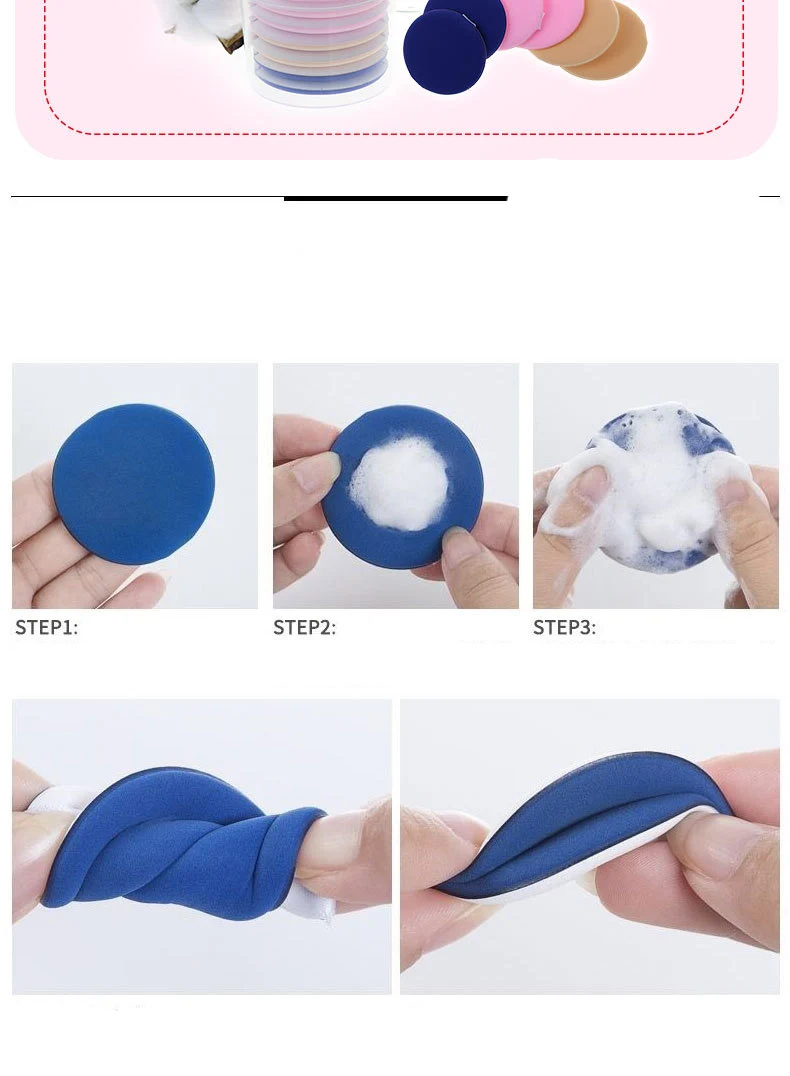 STEP1:

STEP2:

STEP3: