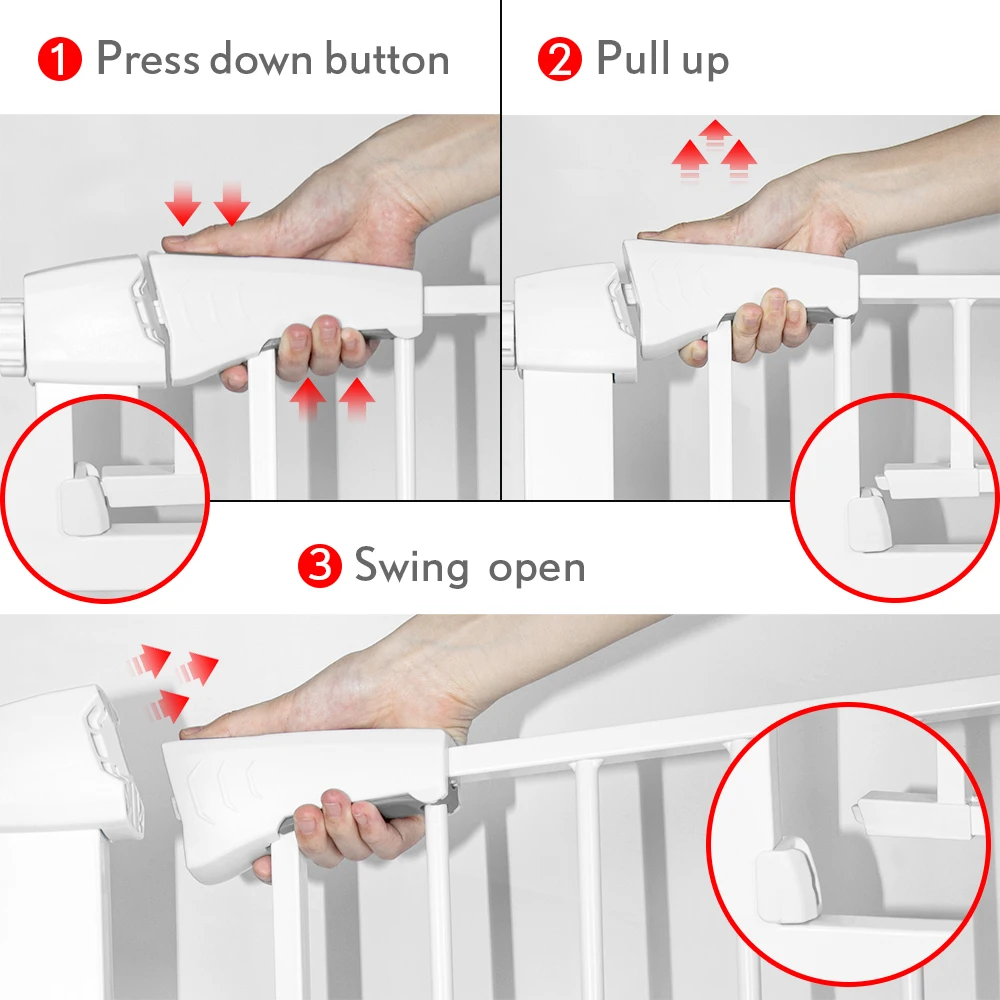 1 Press down button

2 Pull up

3 Swing open