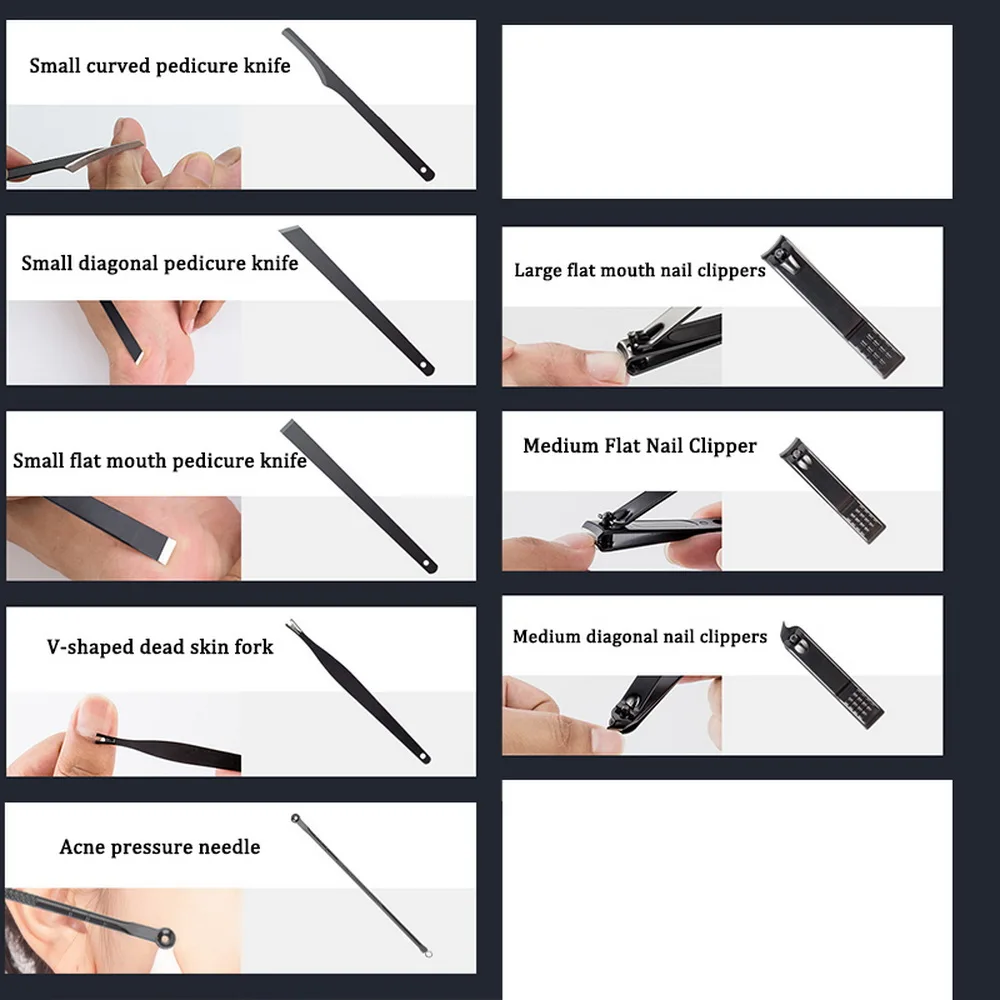 Small curved pedicure knife

Small diagonal pedicure knife

Small flat mouth pedicure knife

V-shaped dead skin fork

Acne pressure needle

Large flat mouth nail clippers

Medium Flat Nail Clipper

Medium diagonal nail clippers