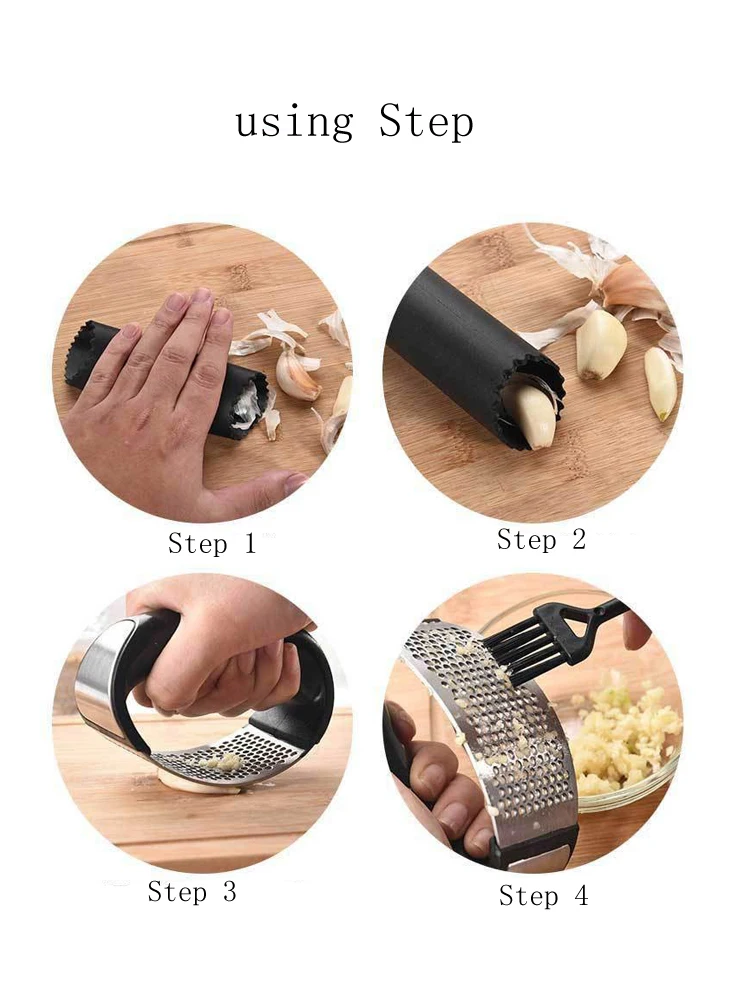 using Step

Step 1

Step 2

Step 3

Step 4