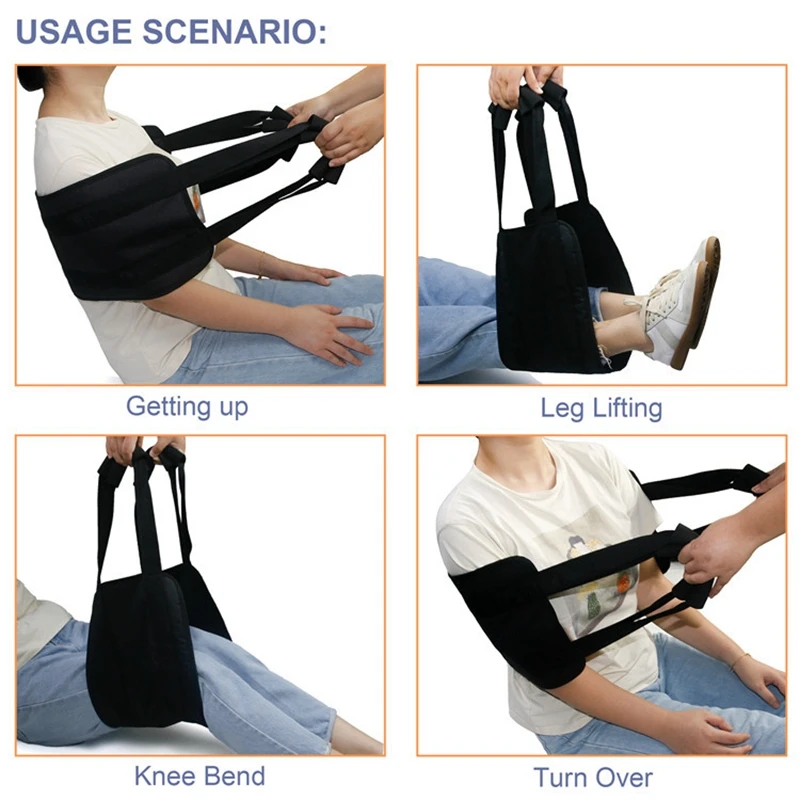 USAGE SCENARIO:

Getting up

Leg Lifting

Knee Bend

Turn Over