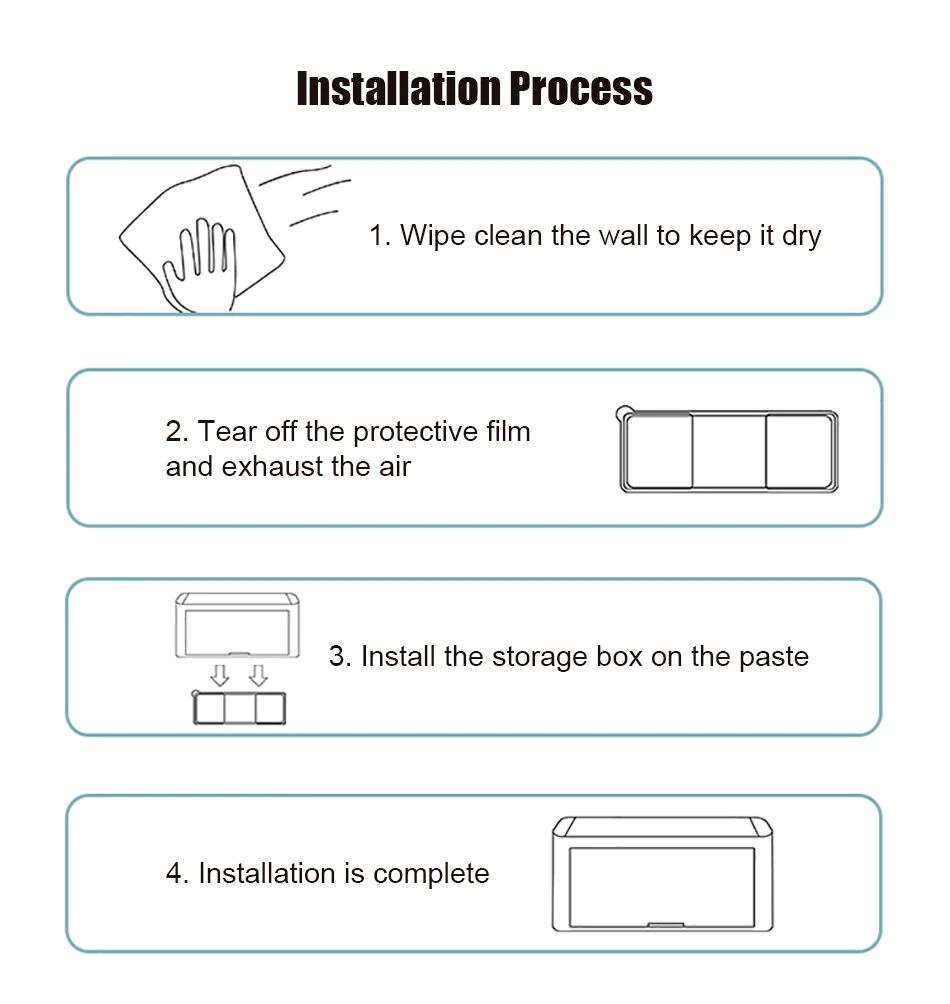 Installation Process

1. Wipe clean the wall to keep it dry

2. Tear off the protective film and exhaust the air

3. Install the storage box on the paste

4. Installation is complete