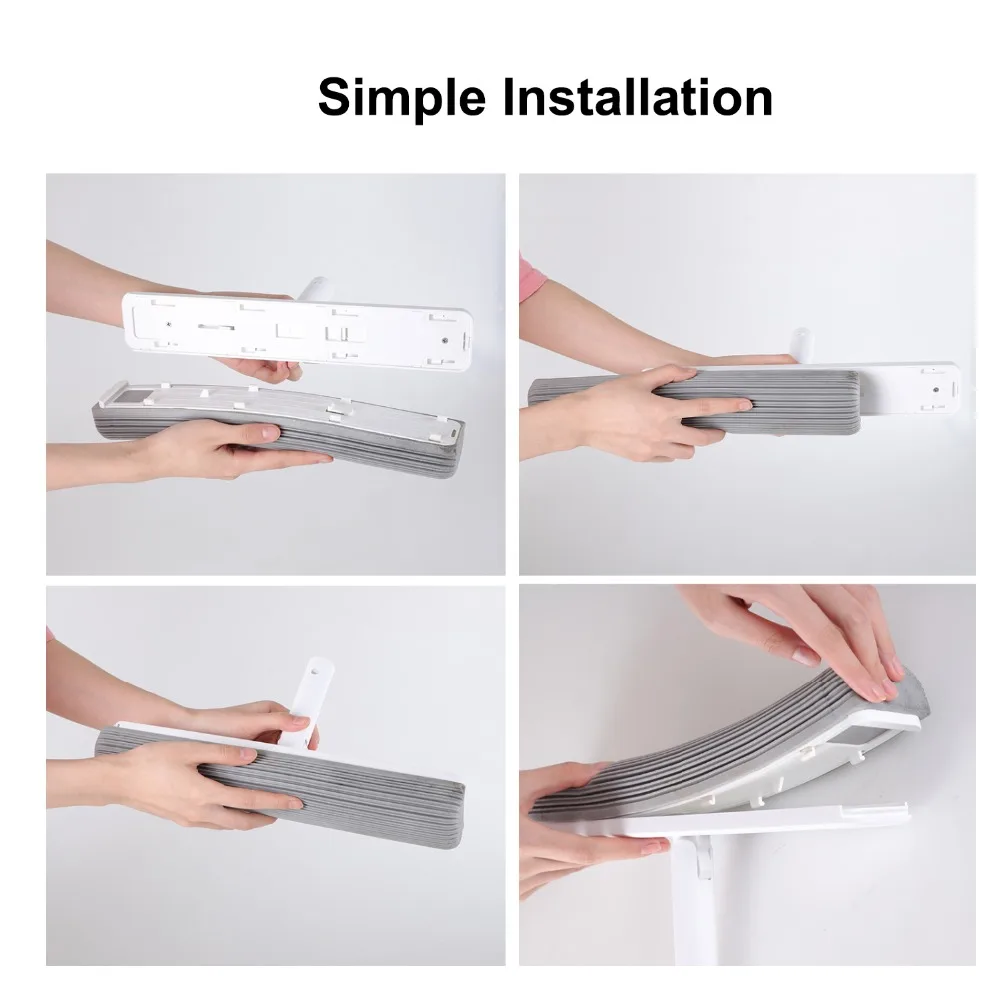 Simple Installation