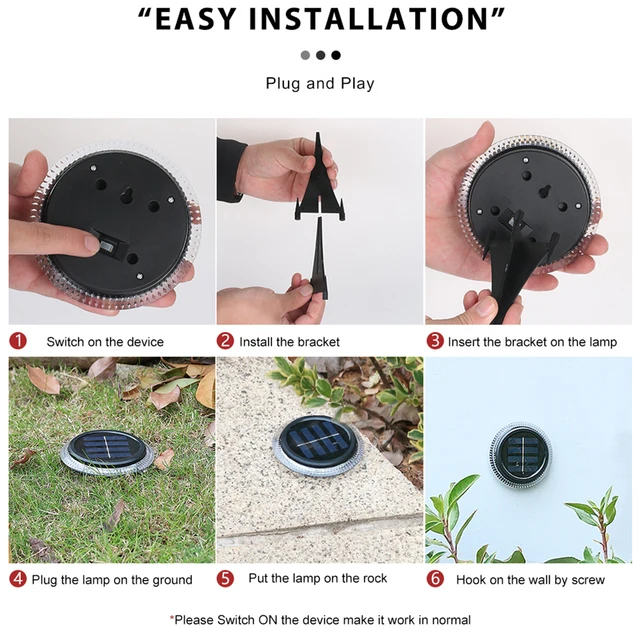 “EASY INSTALLATION”

Plug and Play

1 Switch on the device

2 Install the bracket

3 Insert the bracket on the lamp

4 Plug the lamp on the ground

5 Put the lamp on the rock

6 Hook on the wall by screw

*Please Switch ON the device make it work in normal