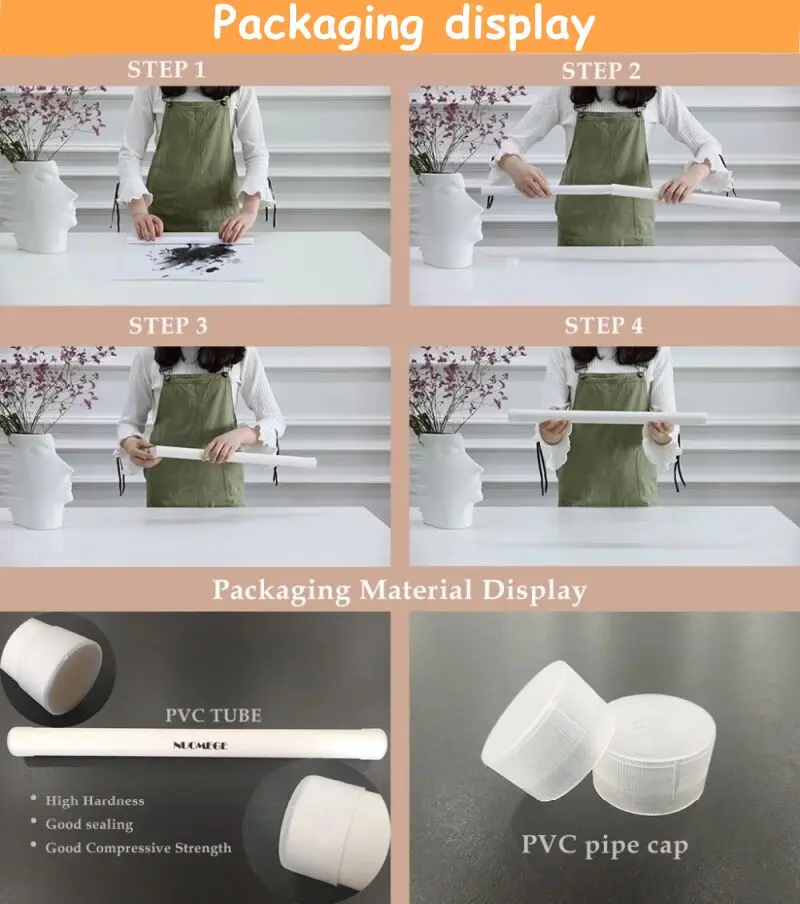 Packaging display

STEP 1

STEP 2

STEP 3

STEP 4

Packaging Material Display

PVC TUBE

NUOMEGE

• High Hardness
• Good sealing
• Good Compressive Strength

PVC pipe cap