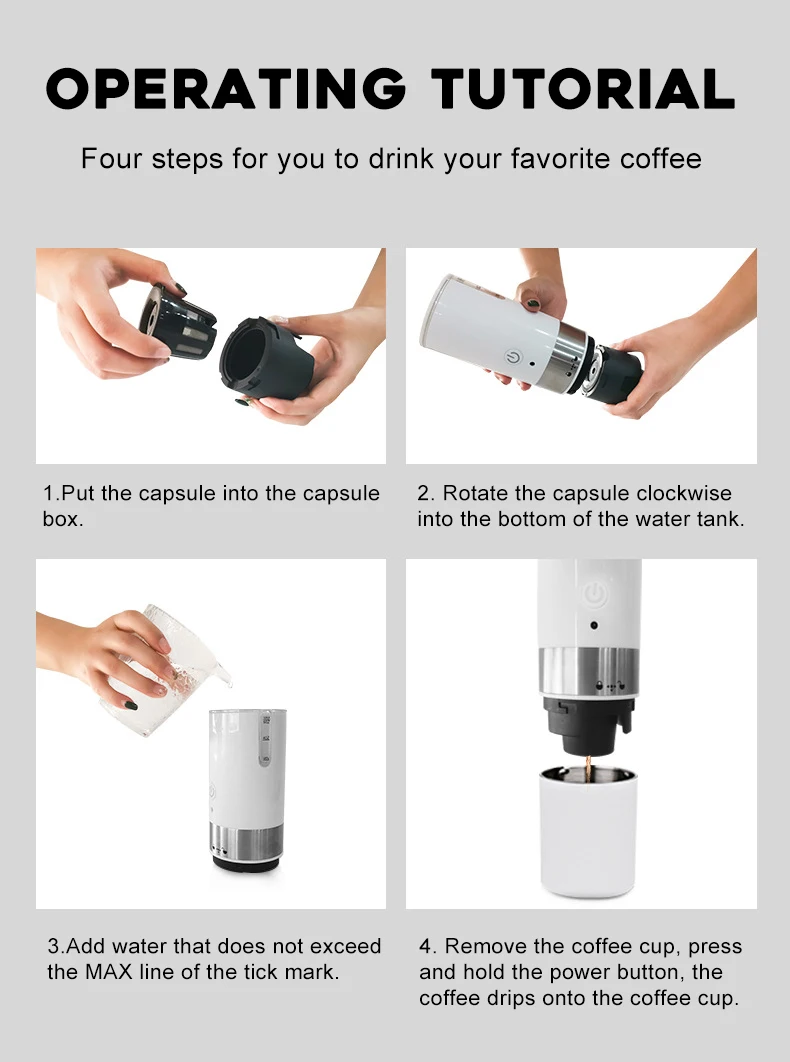 OPERATING TUTORIAL

Four steps for you to drink your favorite coffee

1.Put the capsule into the capsule box.

2. Rotate the capsule clockwise into the bottom of the water tank.

3.Add water that does not exceed the MAX line of the tick mark.

4. Remove the coffee cup, press and hold the power button, the coffee drips onto the coffee cup.