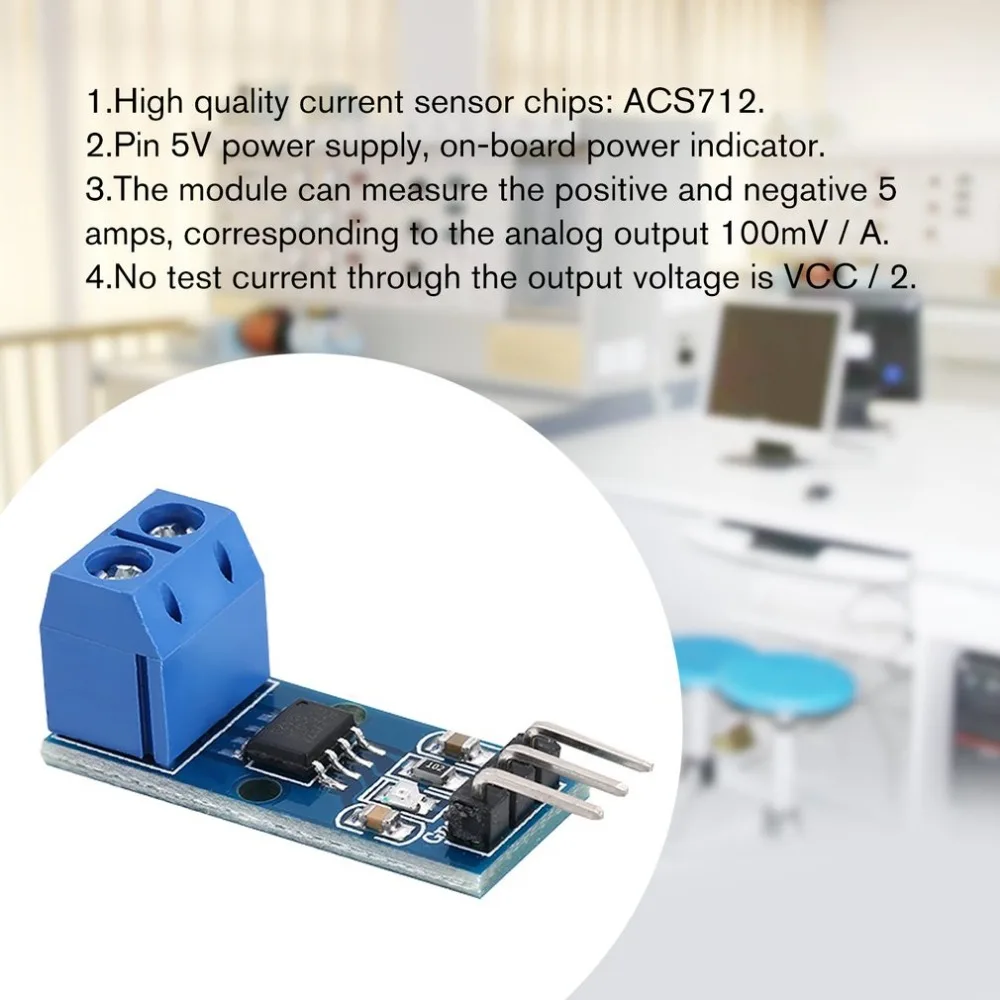 1.High quality current sensor chips: ACS712.
2.Pin 5V power supply, on-board power indicator.
3.The module can measure the positive and negative 5 amps, corresponding to the analog output 100mV / A.
4.No test current through the output voltage is VCC / 2.