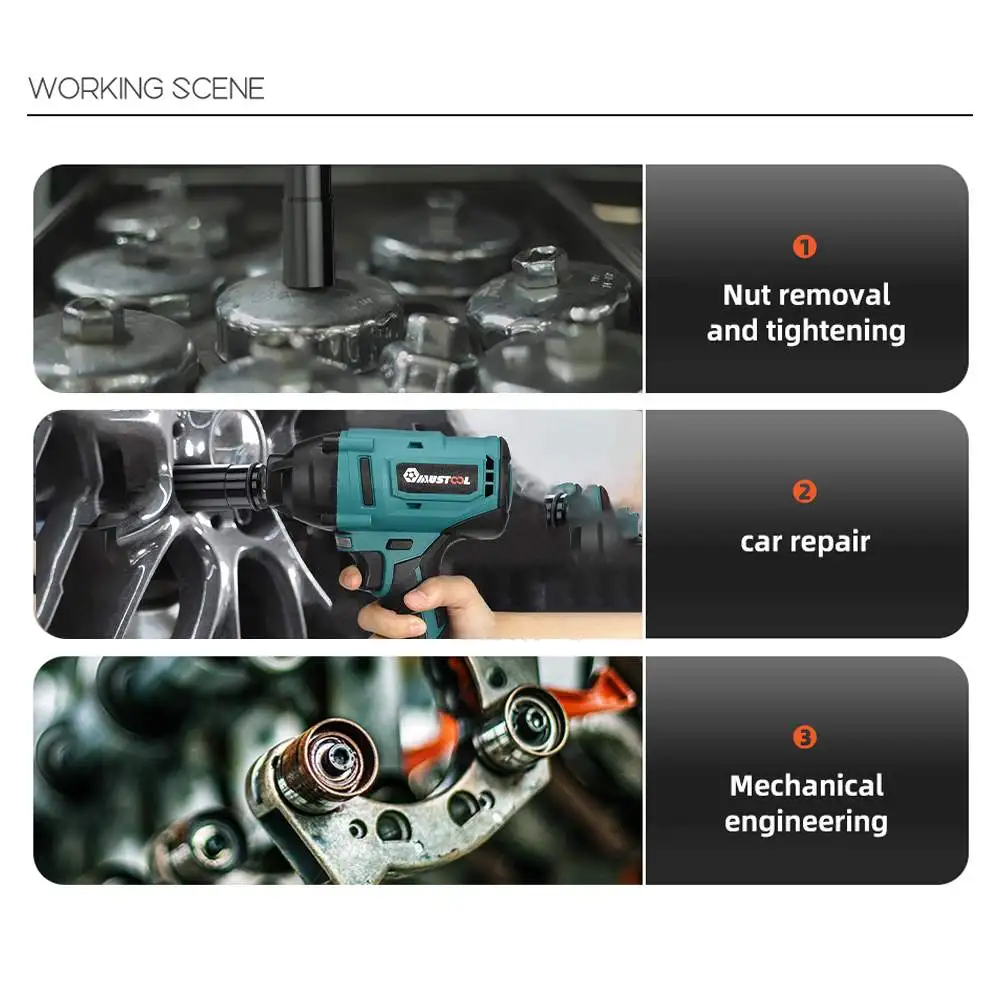 WORKING SCENE

1
Nut removal and tightening

MUSTOOL

2
car repair

3
Mechanical engineering