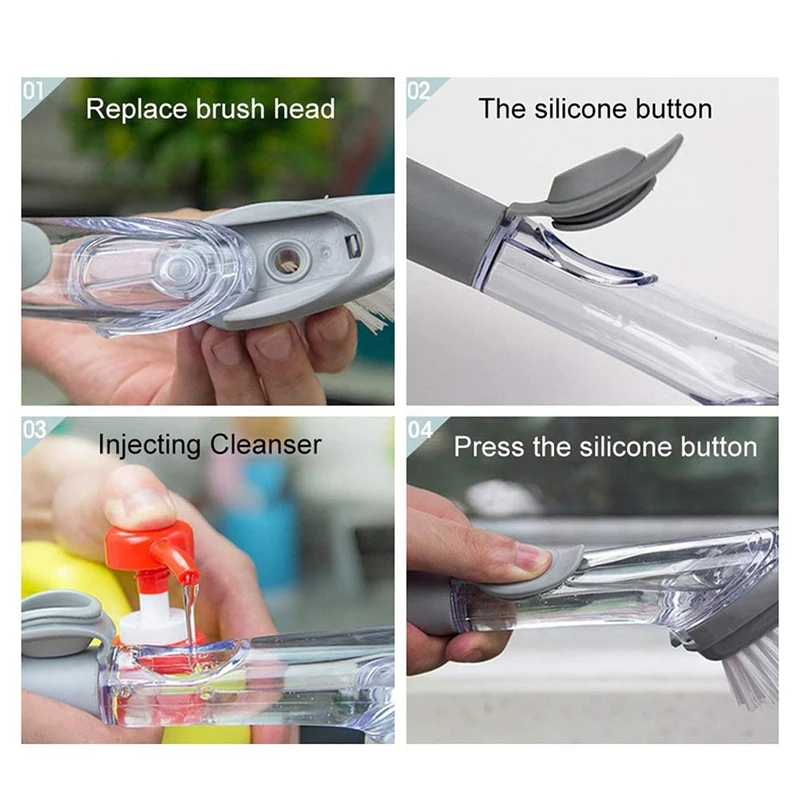 01
Replace brush head

02
The silicone button

03
Injecting Cleanser

04
Press the silicone button