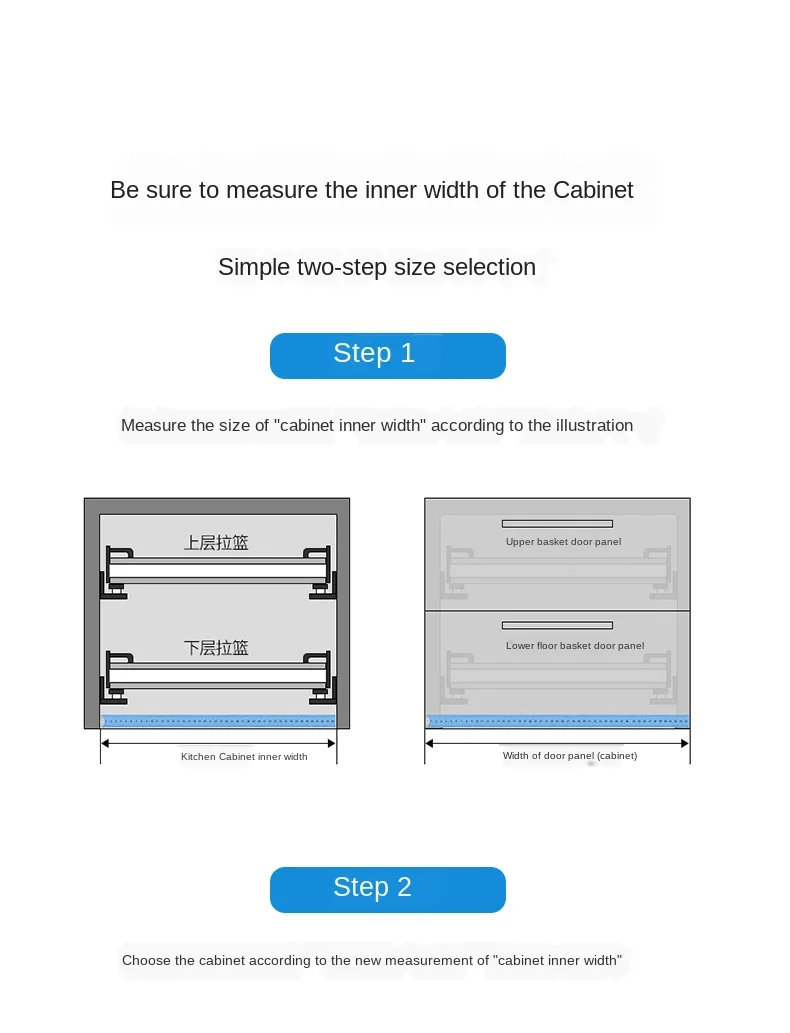 Be sure to measure the inner width of the Cabinet

Simple two-step size selection

Step 1

Measure the size of "cabinet inner width" according to the illustration

上层拉篮

下层拉篮

Kitchen Cabinet inner width

Upper basket door panel

Lower floor basket door panel

Width of door panel (cabinet)

Step 2

Choose the cabinet according to the new measurement of "cabinet inner width"