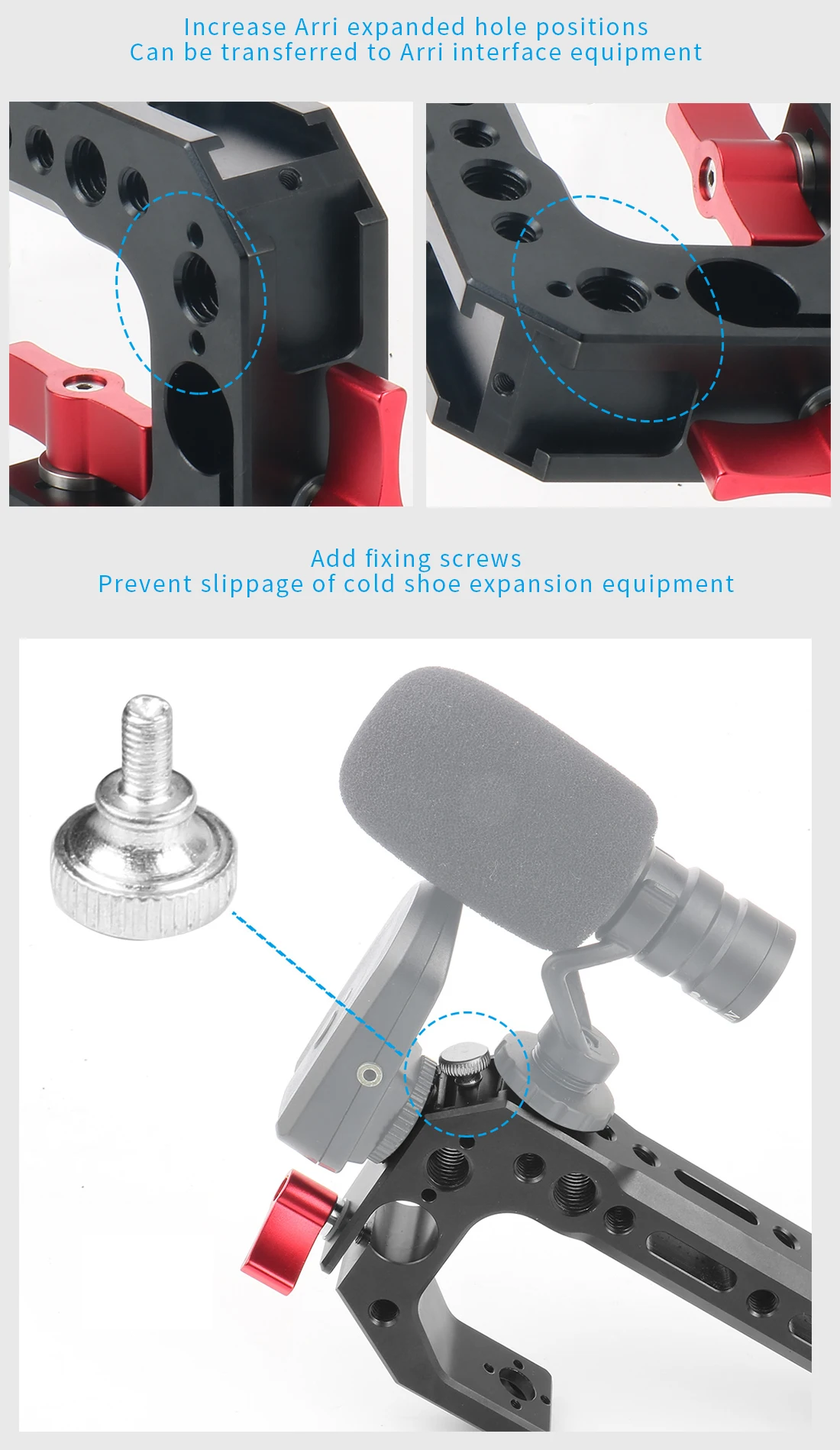 Increase Arri expanded hole positions
Can be transferred to Arri interface equipment

Add fixing screws
Prevent slippage of cold shoe expansion equipment