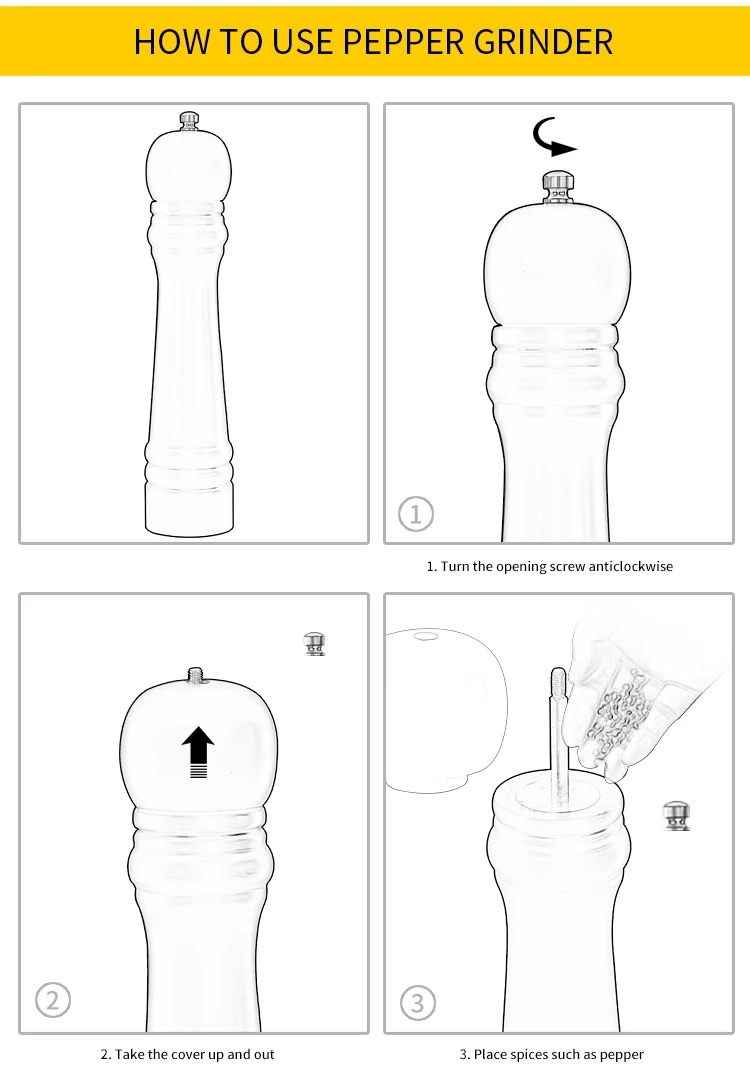 HOW TO USE PEPPER GRINDER

①

1. Turn the opening screw anticlockwise

②

2. Take the cover up and out

③

3. Place spices such as pepper