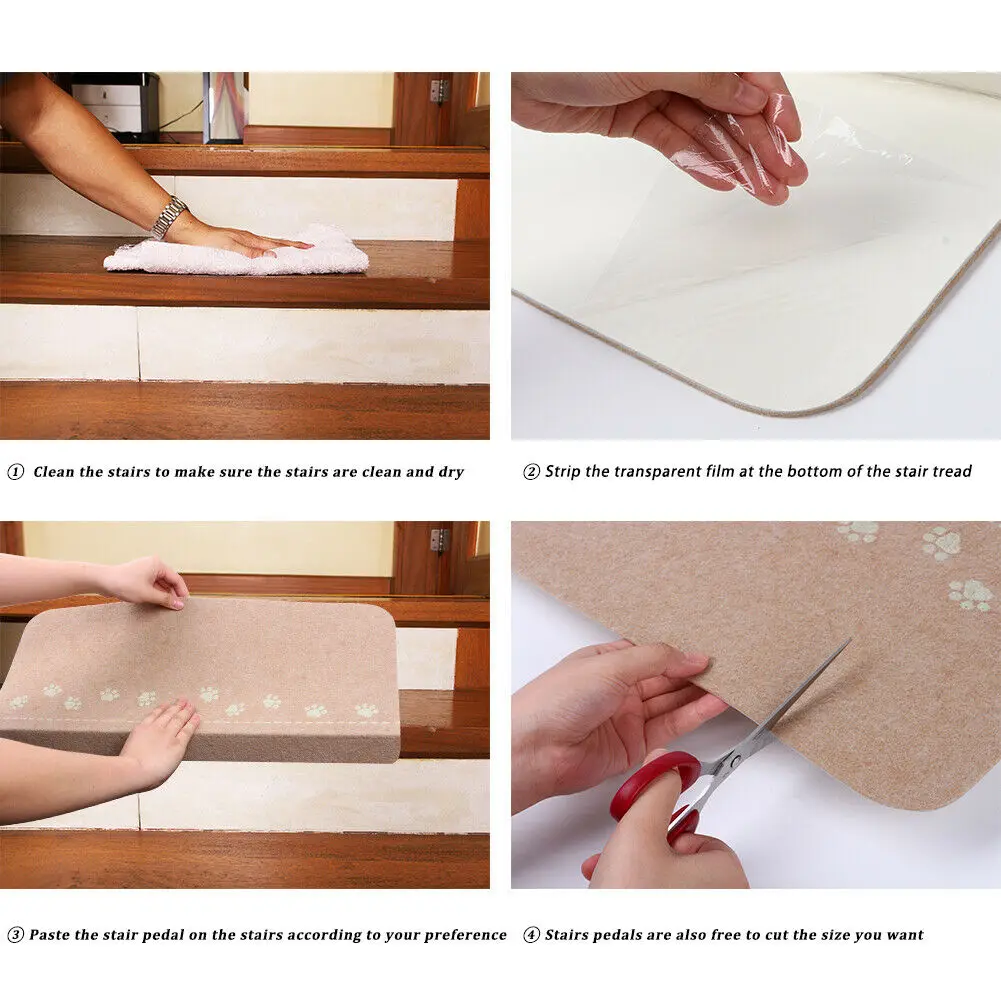 ① Clean the stairs to make sure the stairs are clean and dry

② Strip the transparent film at the bottom of the stair tread

③ Paste the stair pedal on the stairs according to your preference

④ Stairs pedals are also free to cut the size you want