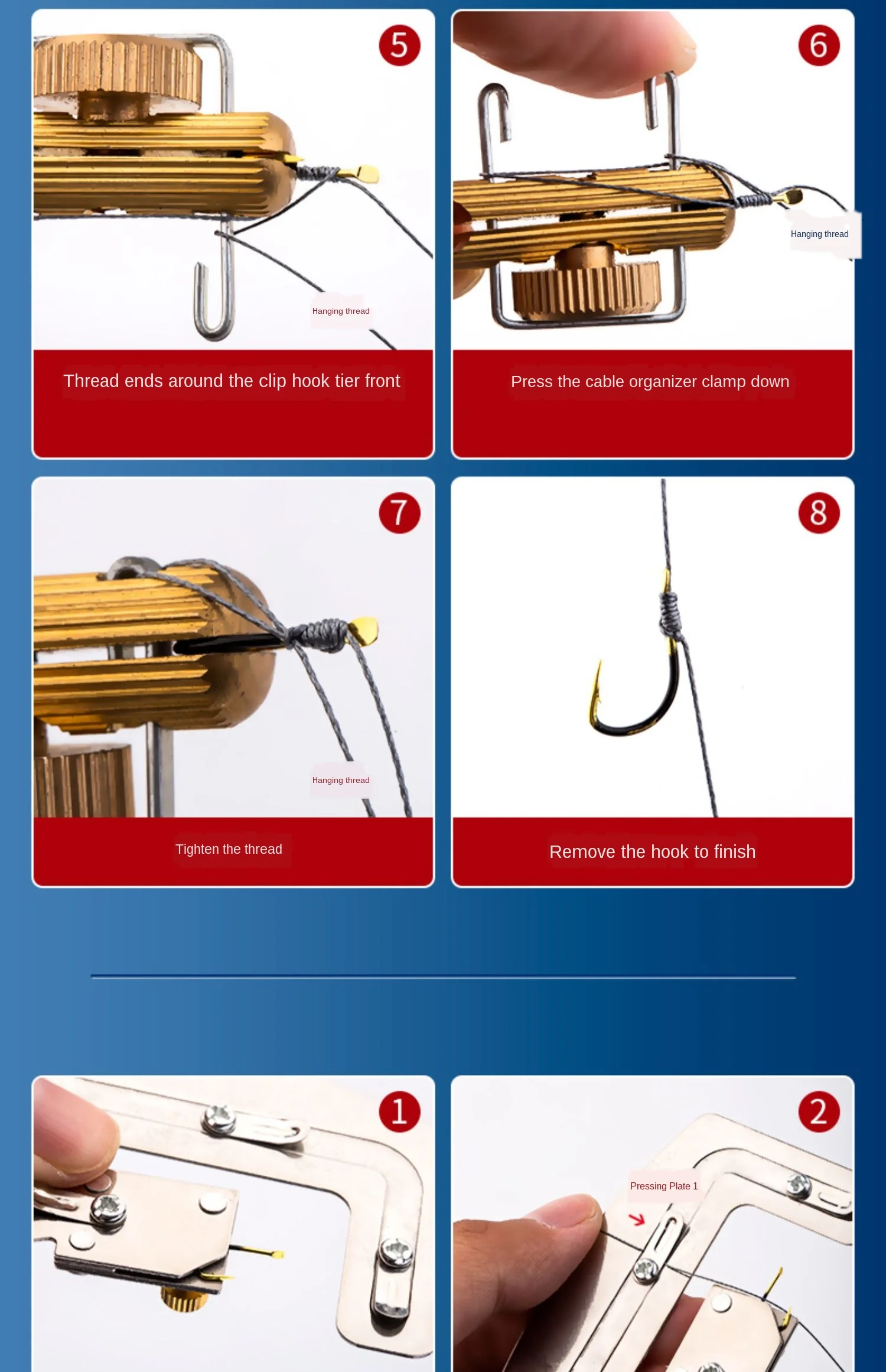 5

Hanging thread

Thread ends around the clip hook tier front

6

Hanging thread

Press the cable organizer clamp down

7

Hanging thread

Tighten the thread

8

Remove the hook to finish

1

2

Pressing Plate 1