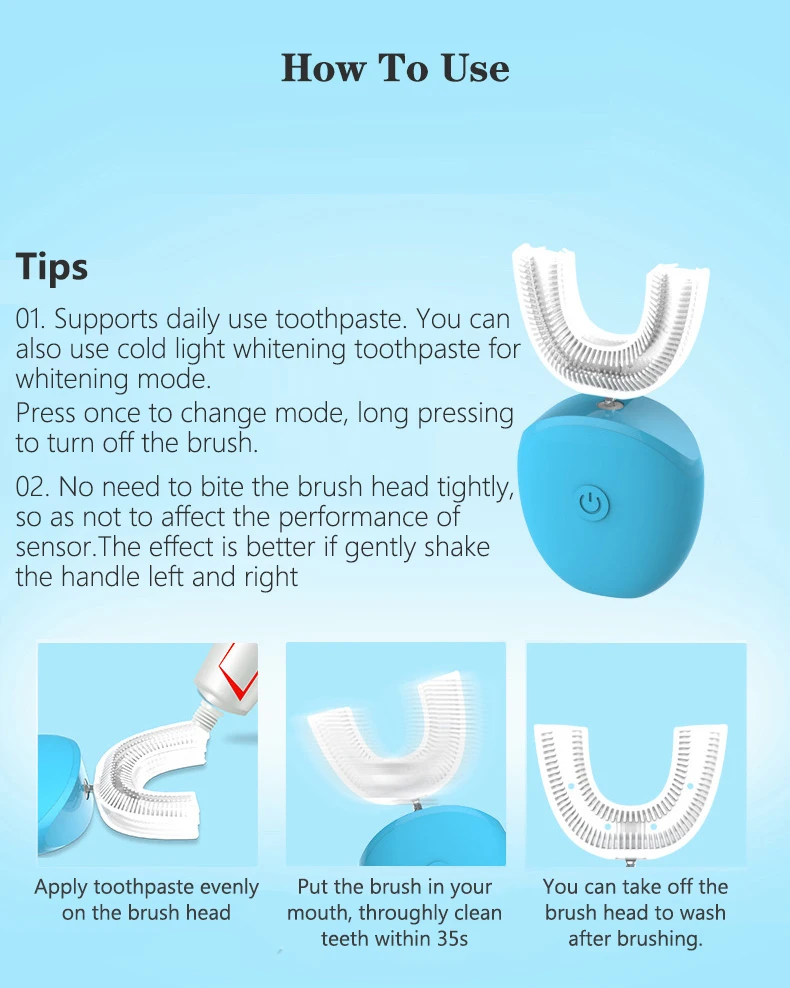 How To Use

Tips

01. Supports daily use toothpaste. You can also use cold light whitening toothpaste for whitening mode.
Press once to change mode, long pressing to turn off the brush.

02. No need to bite the brush head tightly, so as not to affect the performance of sensor.The effect is better if gently shake the handle left and right

Apply toothpaste evenly on the brush head

Put the brush in your mouth, throughly clean teeth within 35s

You can take off the brush head to wash after brushing.