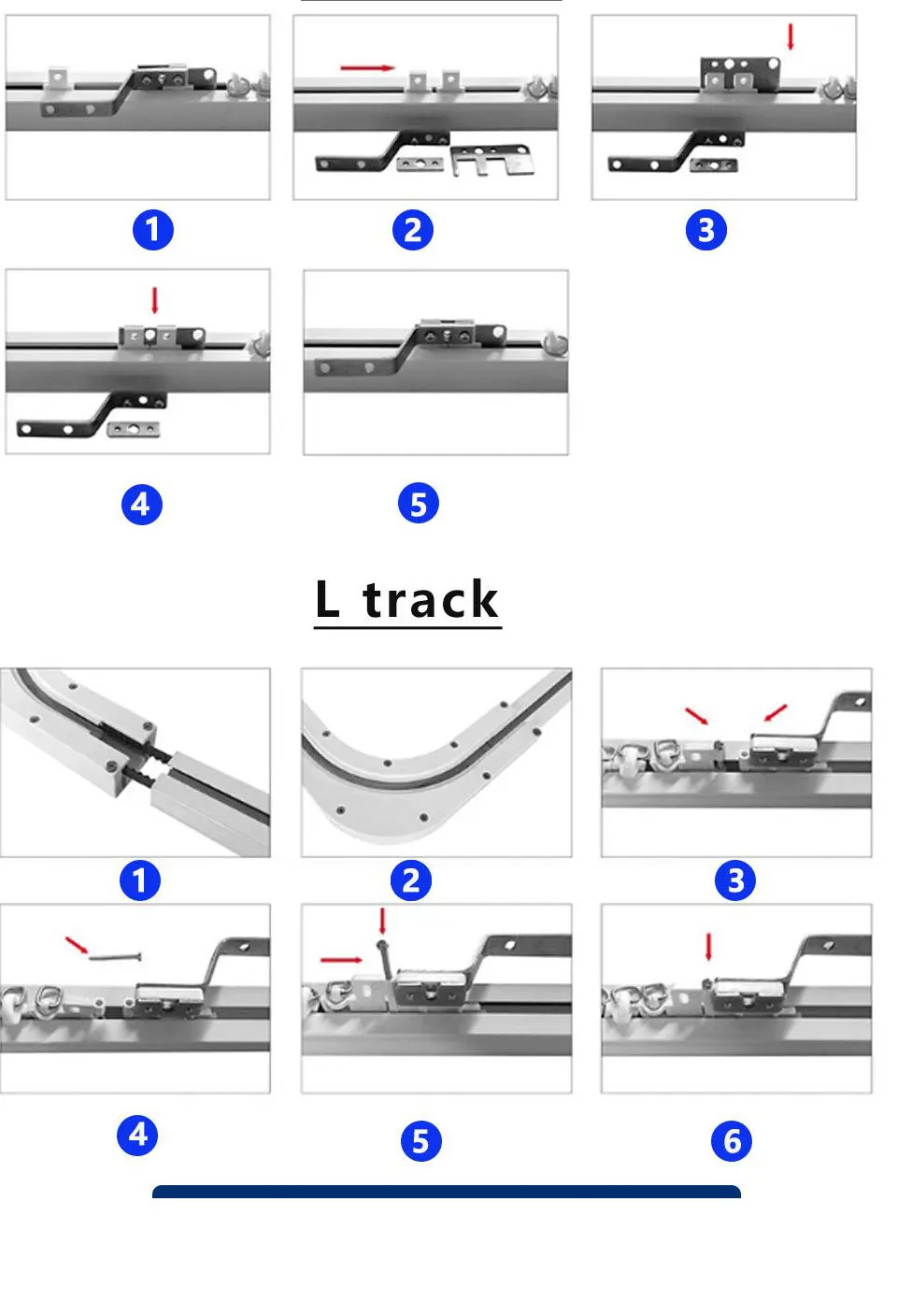 1

2

3

4

5

L track

1

2

3

4

5

6