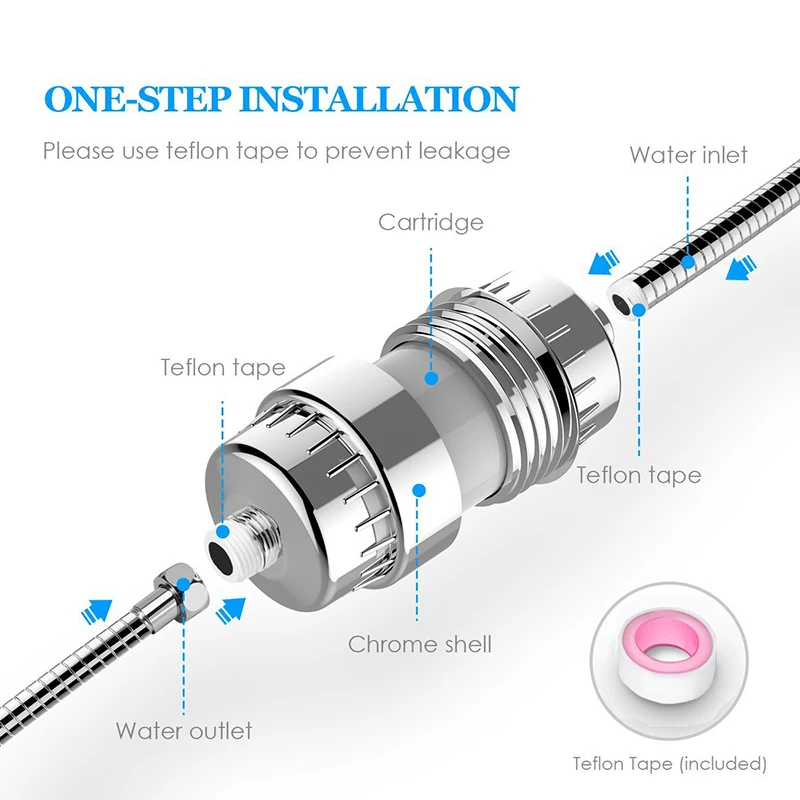 ONE-STEP INSTALLATION

Please use teflon tape to prevent leakage

Water inlet

Cartridge

Teflon tape

Teflon tape

Chrome shell

Water outlet

Teflon Tape (included)