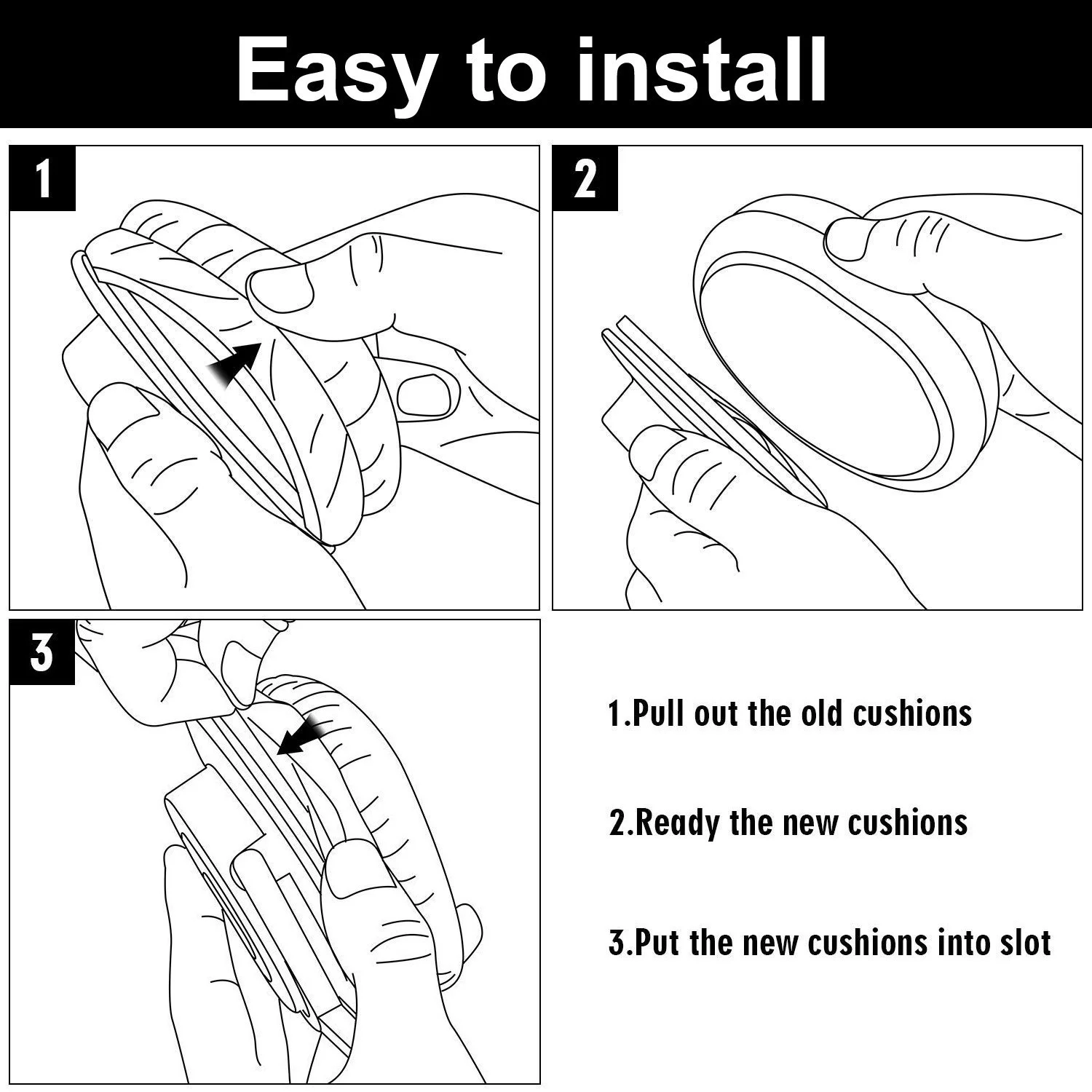 Easy to install

1

2

3

1.Pull out the old cushions

2.Ready the new cushions

3.Put the new cushions into slot