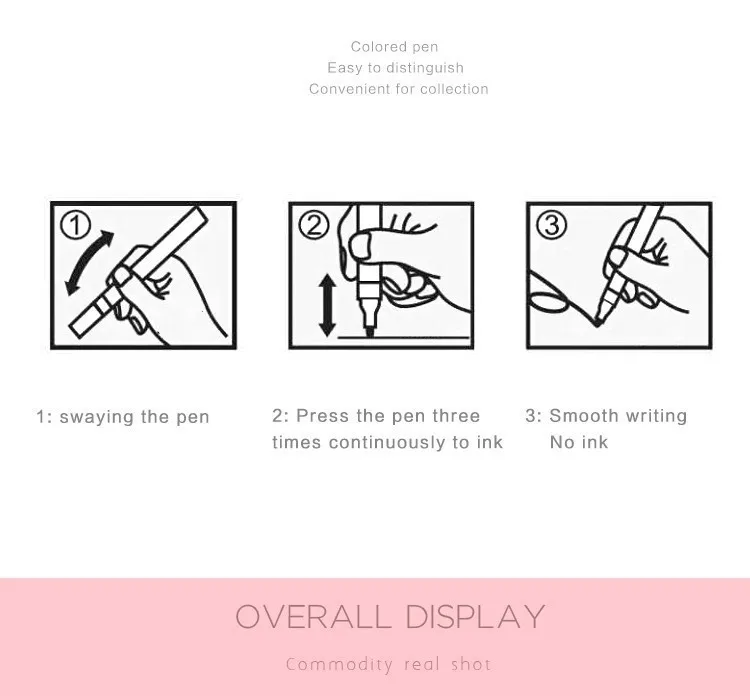 Colored pen
Easy to distinguish
Convenient for collection

①

②

③

1: swaying the pen

2: Press the pen three times continuously to ink

3: Smooth writing
No ink

OVERALL DISPLAY

Commodity real shot