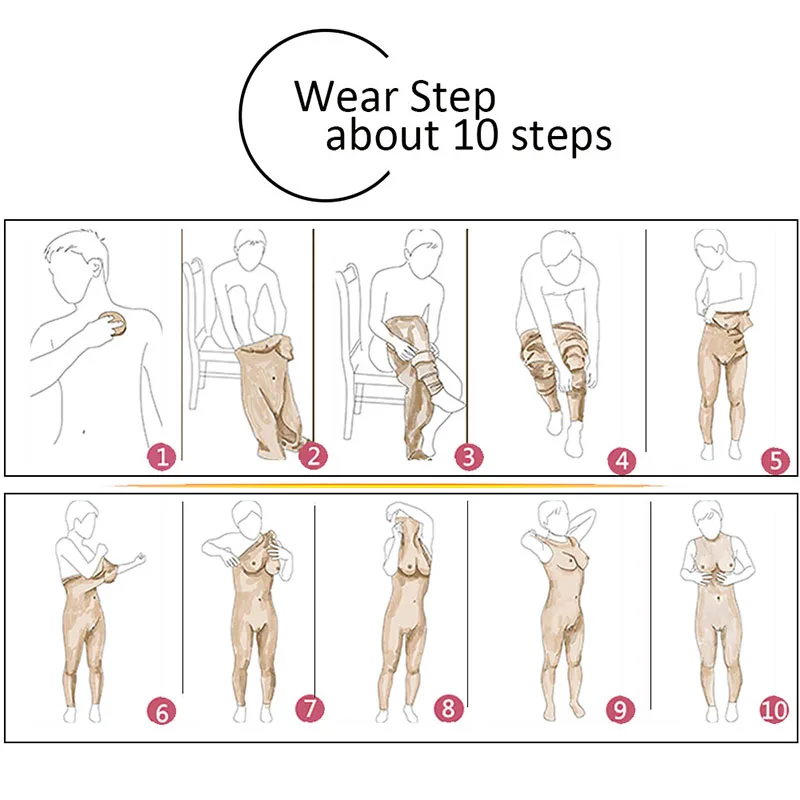 Wear Step
about 10 steps

1
2
3
4
5
6
7
8
9
10