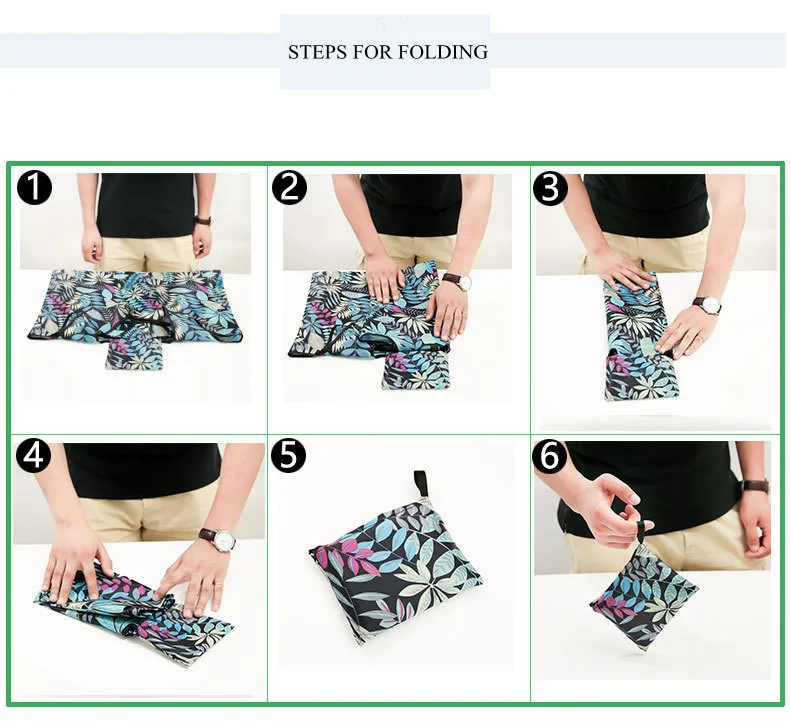 STEPS FOR FOLDING

1

2

3

4

5

6