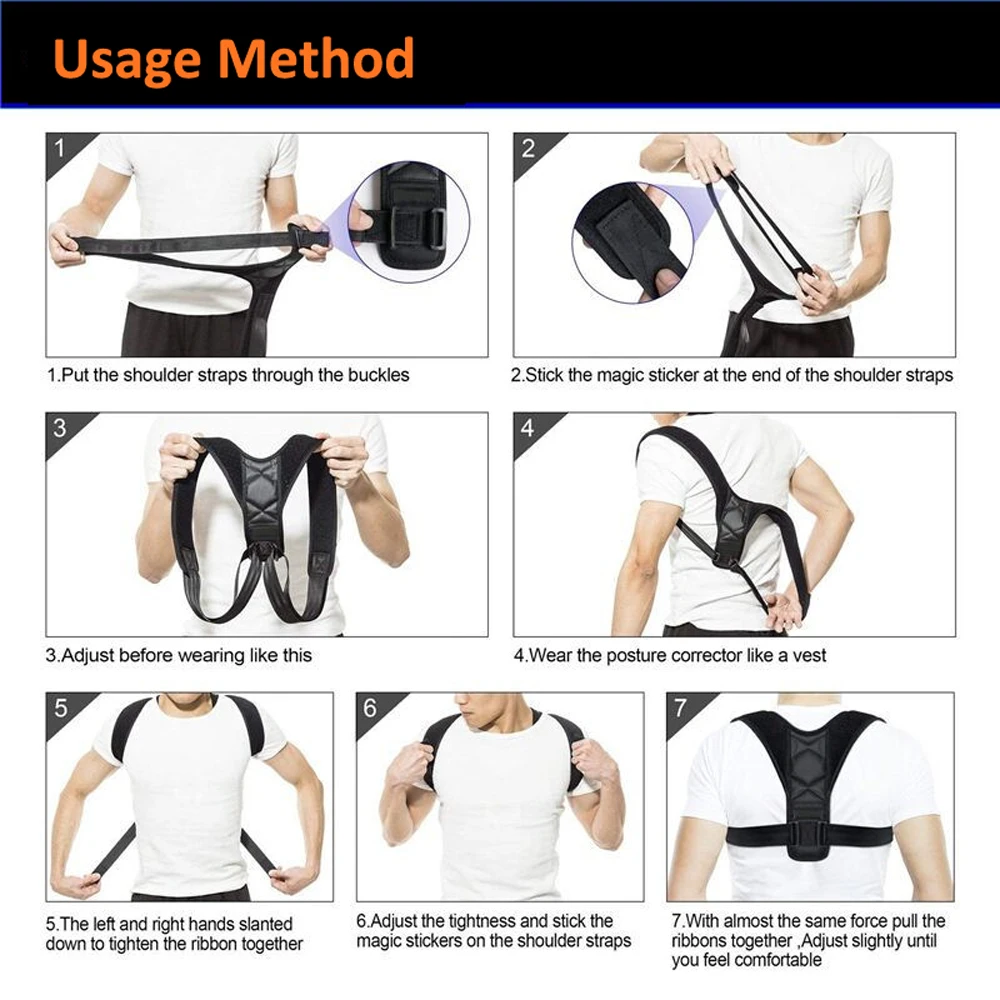 Usage Method

1

1.Put the shoulder straps through the buckles

2

2.Stick the magic sticker at the end of the shoulder straps

3

3.Adjust before wearing like this

4

4.Wear the posture corrector like a vest

5

5.The left and right hands slanted down to tighten the ribbon together

6

6.Adjust the tightness and stick the magic stickers on the shoulder straps

7

7.With almost the same force pull the ribbons together ,Adjust slightly until you feel comfortable