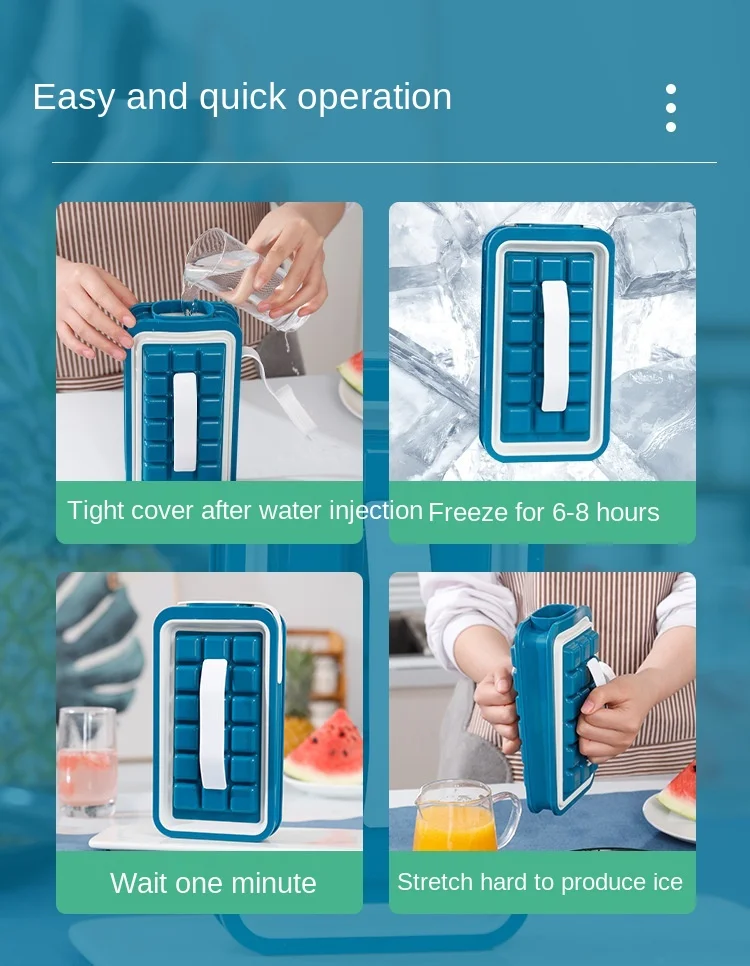 Easy and quick operation

Tight cover after water injection

Freeze for 6-8 hours

Wait one minute

Stretch hard to produce ice