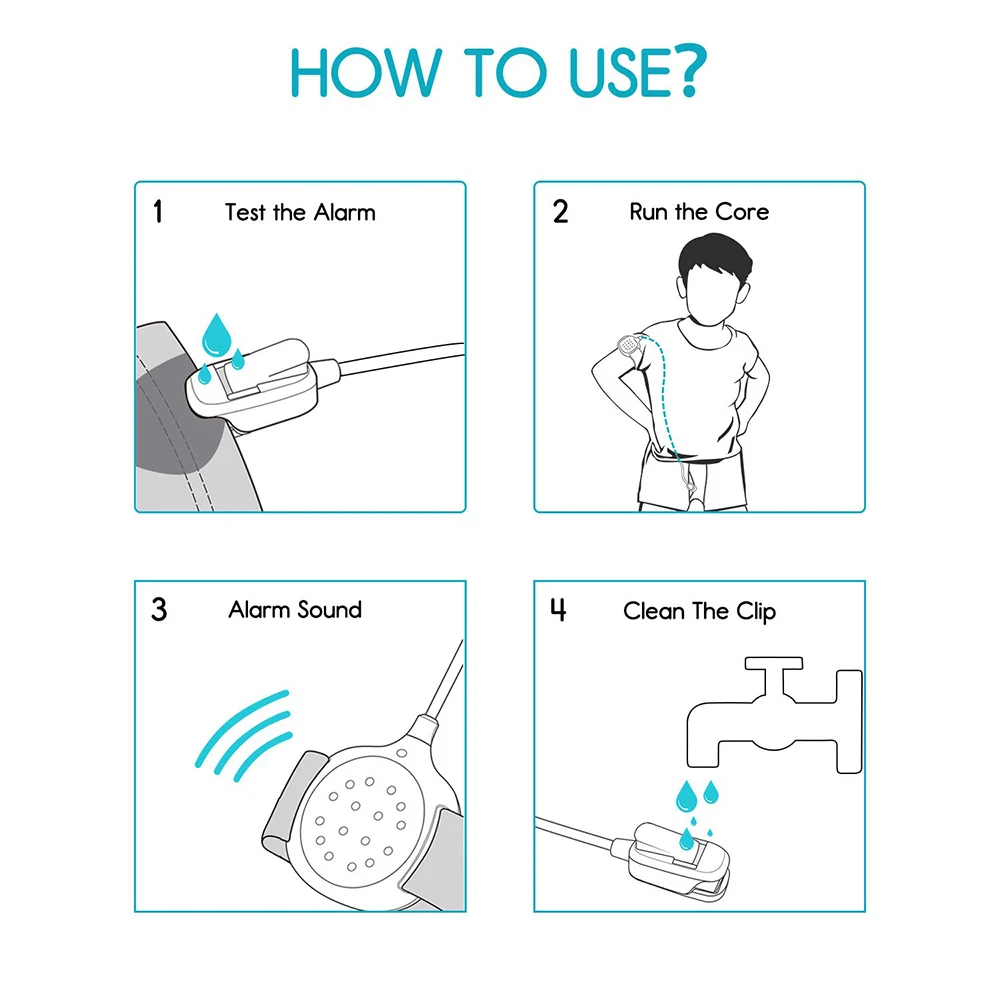 HOW TO USE?

1 Test the Alarm

2 Run the Core

3 Alarm Sound

4 Clean The Clip