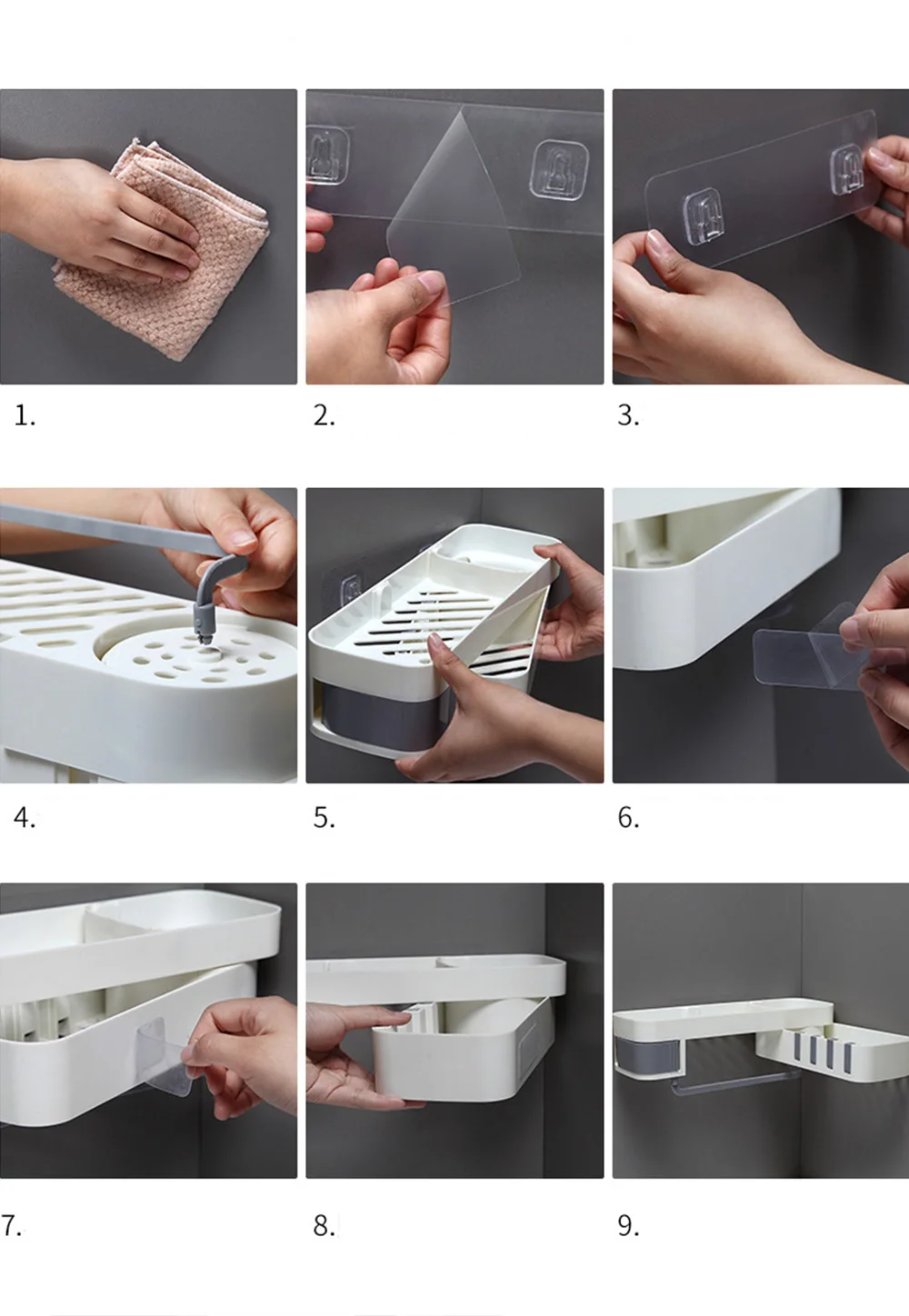 1.

2.

3.

4.

5.

6.

7.

8.

9.