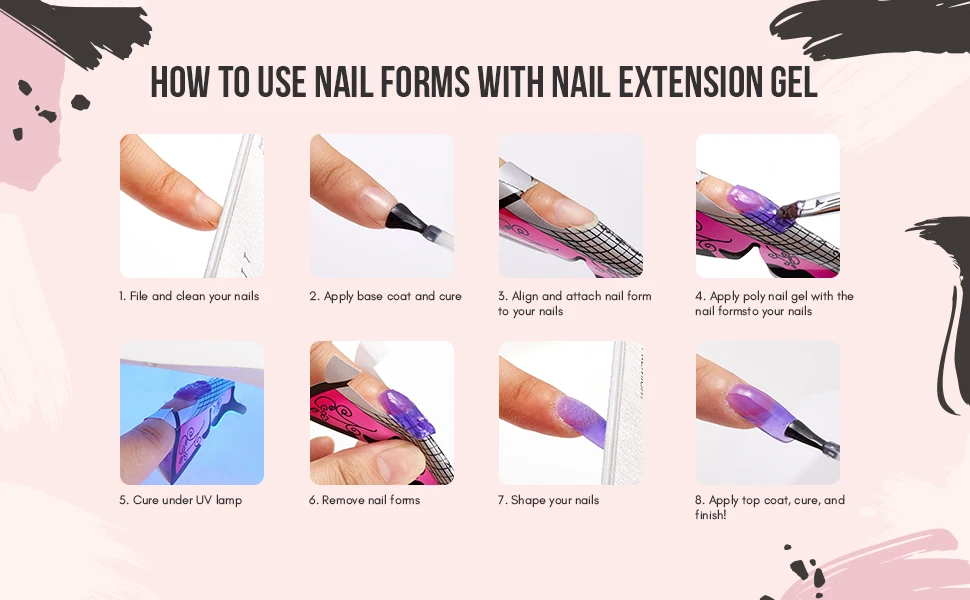 HOW TO USE NAIL FORMS WITH NAIL EXTENSION GEL

1. File and clean your nails

2. Apply base coat and cure

3. Align and attach nail form to your nails

4. Apply poly nail gel with the nail formsto your nails

5. Cure under UV lamp

6. Remove nail forms

7. Shape your nails

8. Apply top coat, cure, and finish!