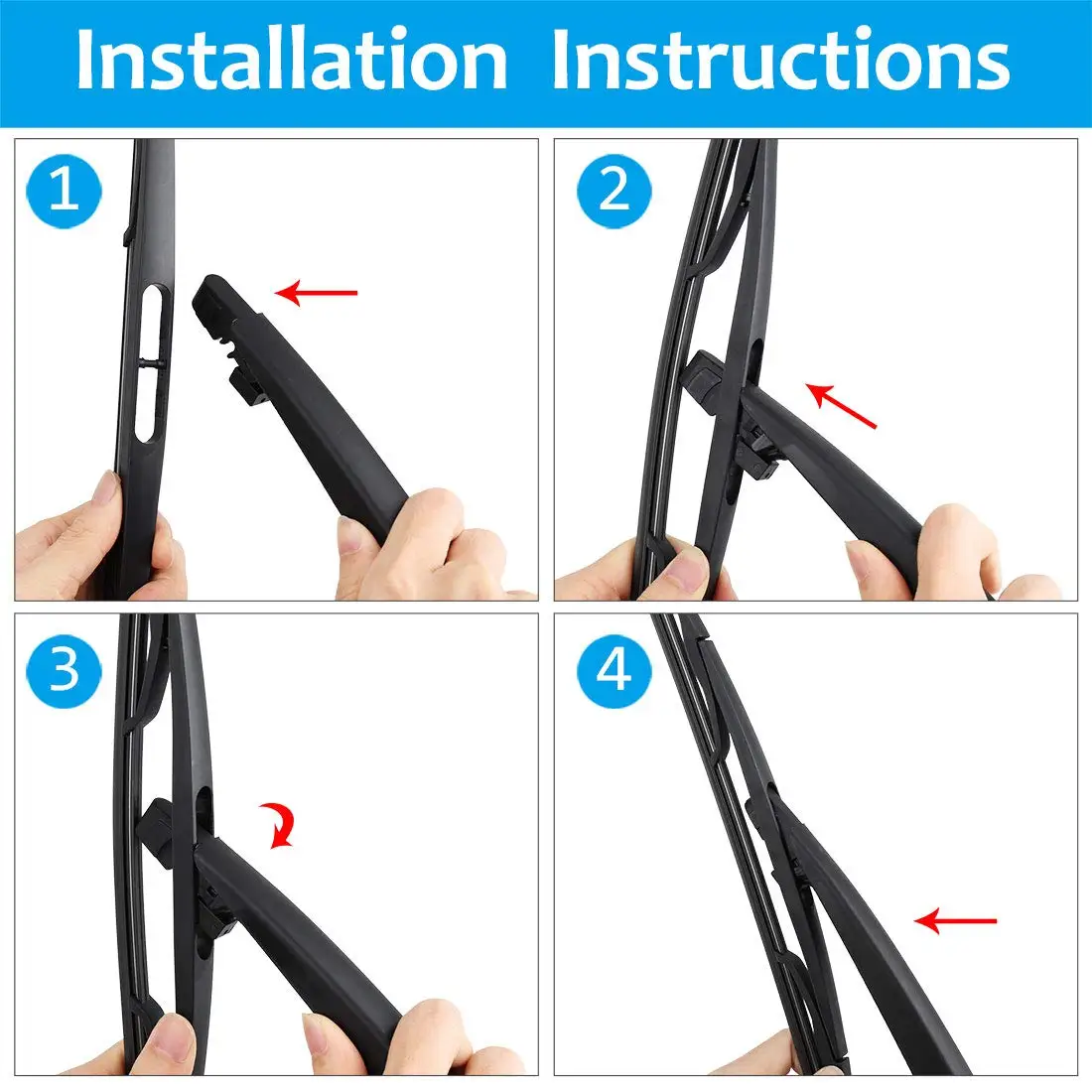 Installation Instructions

1

2

3

4