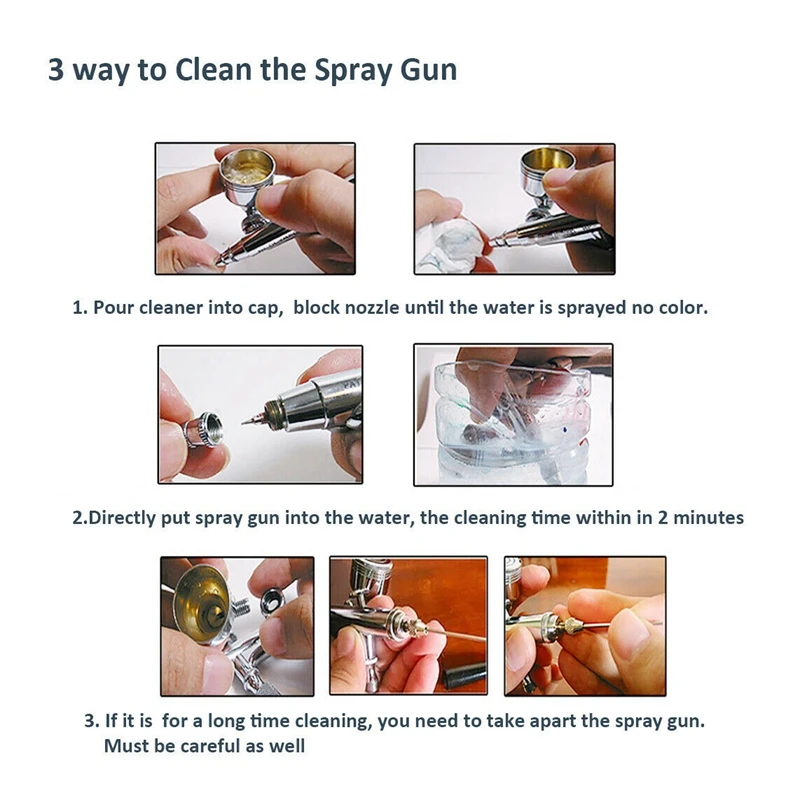 3 way to Clean the Spray Gun

1. Pour cleaner into cap, block nozzle until the water is sprayed no color.

2.Directly put spray gun into the water, the cleaning time within in 2 minutes

3. If it is for a long time cleaning, you need to take apart the spray gun. Must be careful as well