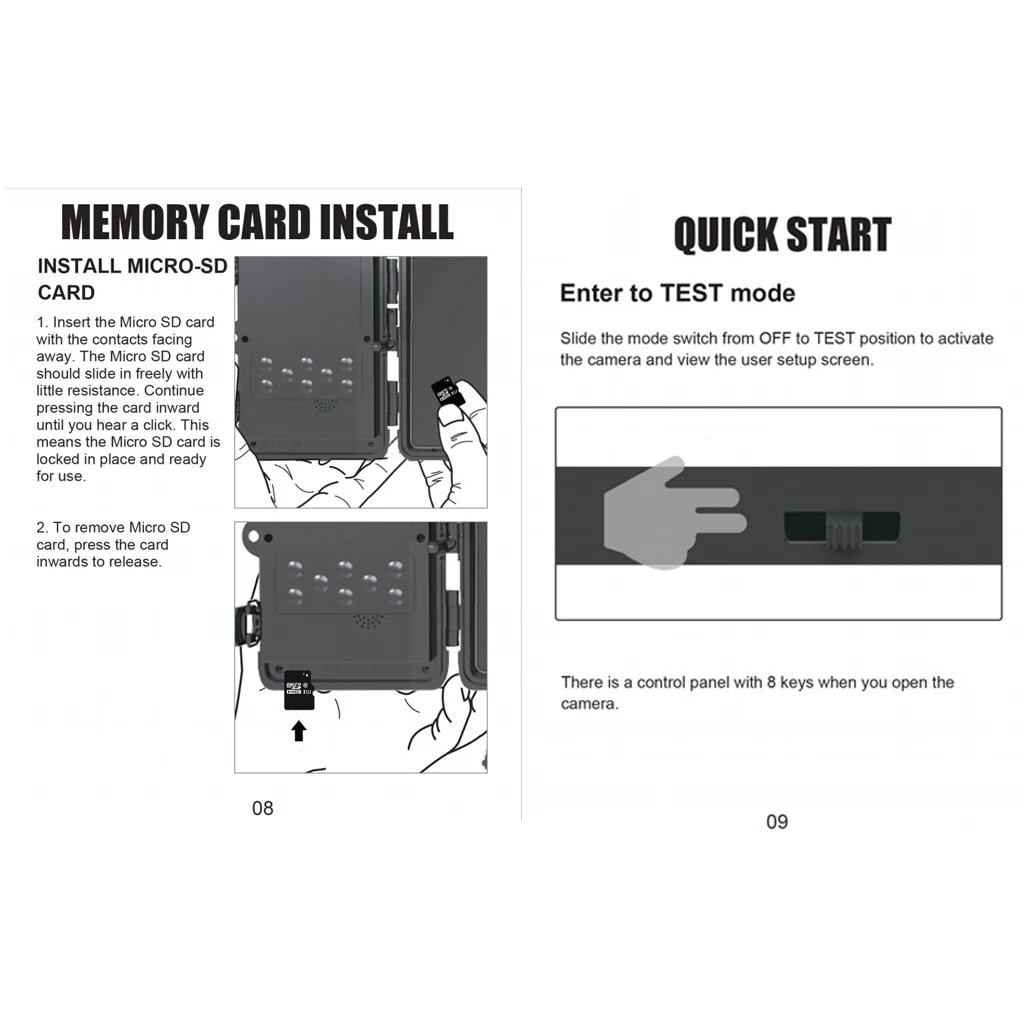 MEMORY CARD INSTALL

INSTALL MICRO-SD CARD

1. Insert the Micro SD card with the contacts facing away. The Micro SD card should slide in freely with little resistance. Continue pressing the card inward until you hear a click. This means the Micro SD card is locked in place and ready for use.

2. To remove Micro SD card, press the card inwards to release.

08

QUICK START

Enter to TEST mode

Slide the mode switch from OFF to TEST position to activate the camera and view the user setup screen.

There is a control panel with 8 keys when you open the camera.

09