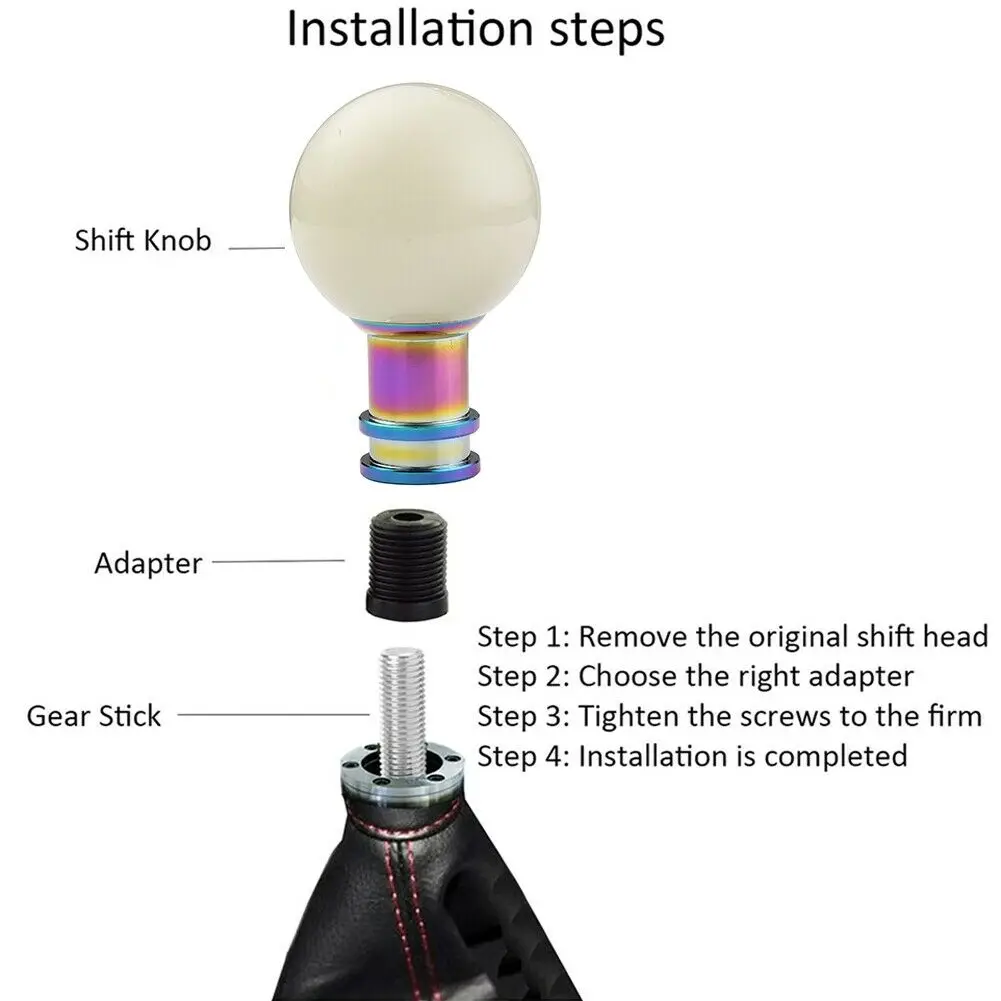 Installation steps

Shift Knob

Adapter

Gear Stick

Step 1: Remove the original shift head
Step 2: Choose the right adapter
Step 3: Tighten the screws to the firm
Step 4: Installation is completed