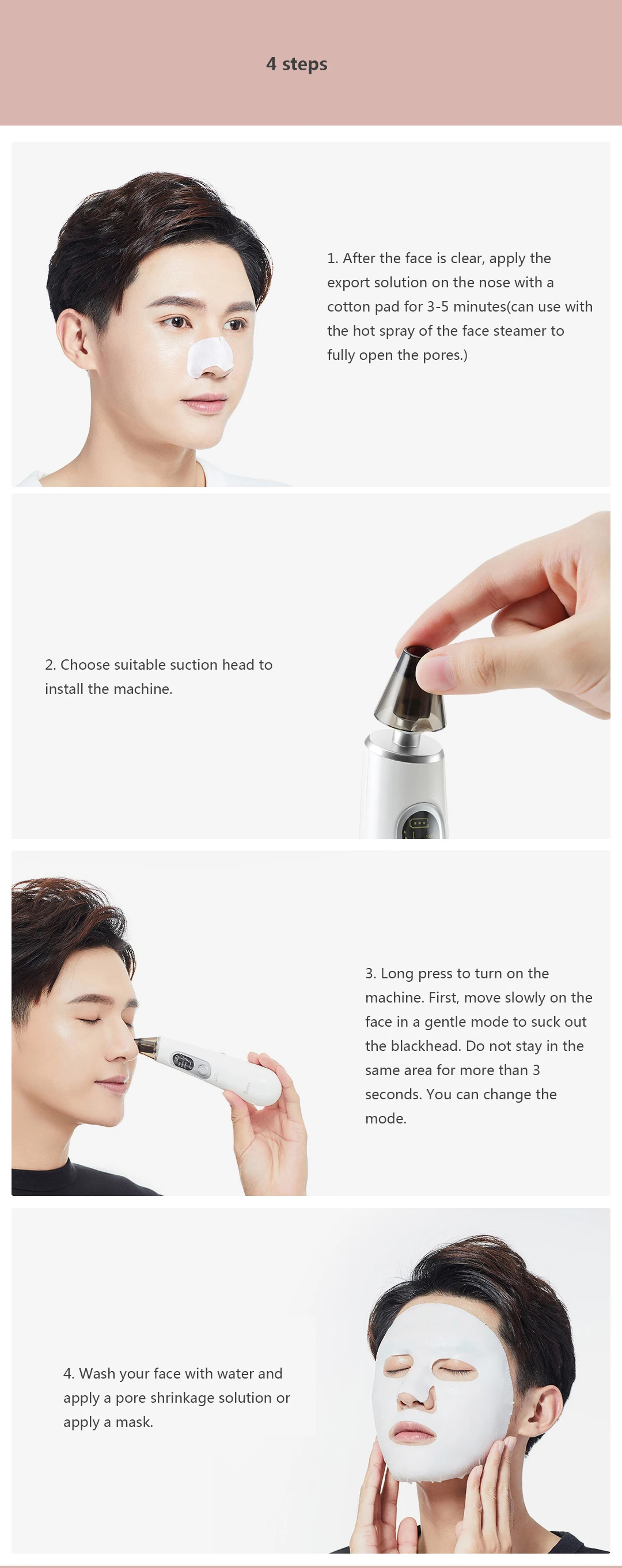 4 steps

1. After the face is clear, apply the export solution on the nose with a cotton pad for 3-5 minutes(can use with the hot spray of the face steamer to fully open the pores.)

2. Choose suitable suction head to install the machine.

3. Long press to turn on the machine. First, move slowly on the face in a gentle mode to suck out the blackhead. Do not stay in the same area for more than 3 seconds. You can change the mode.

4. Wash your face with water and apply a pore shrinkage solution or apply a mask.