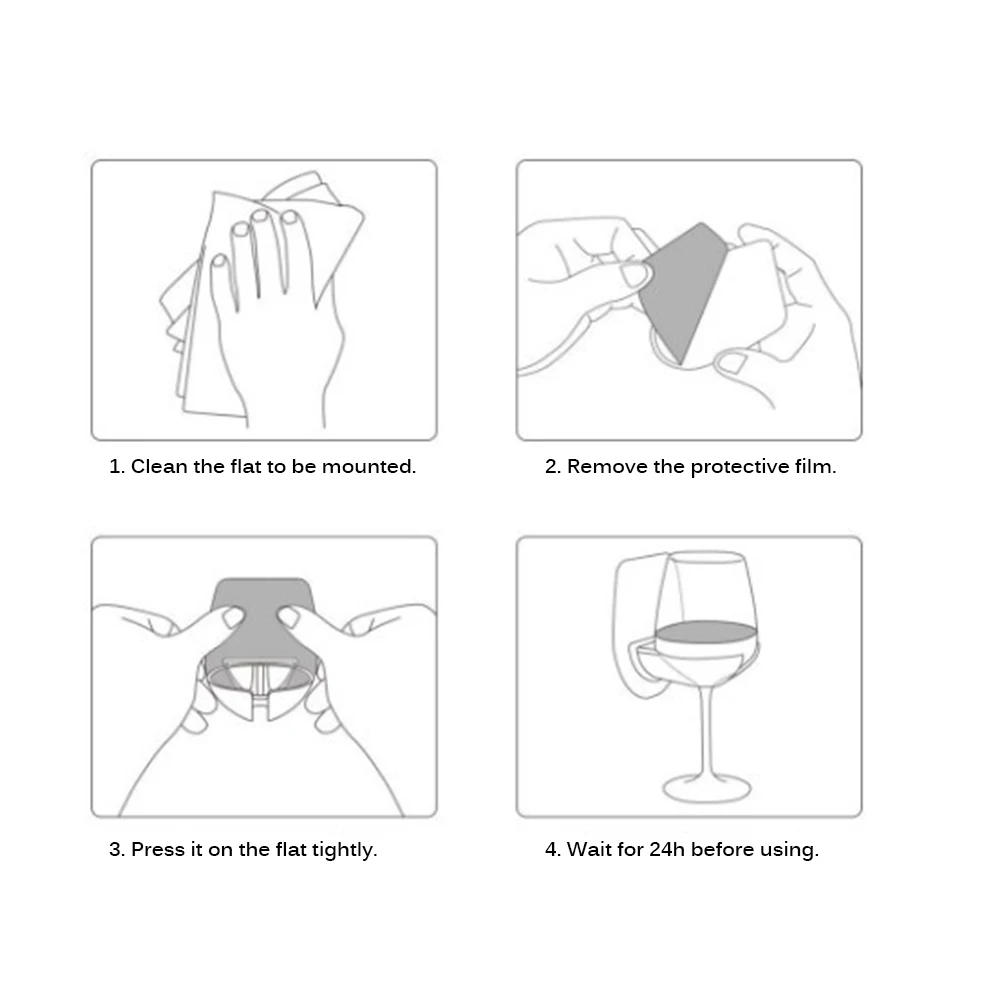 1. Clean the flat to be mounted.

2. Remove the protective film.

3. Press it on the flat tightly.

4. Wait for 24h before using.