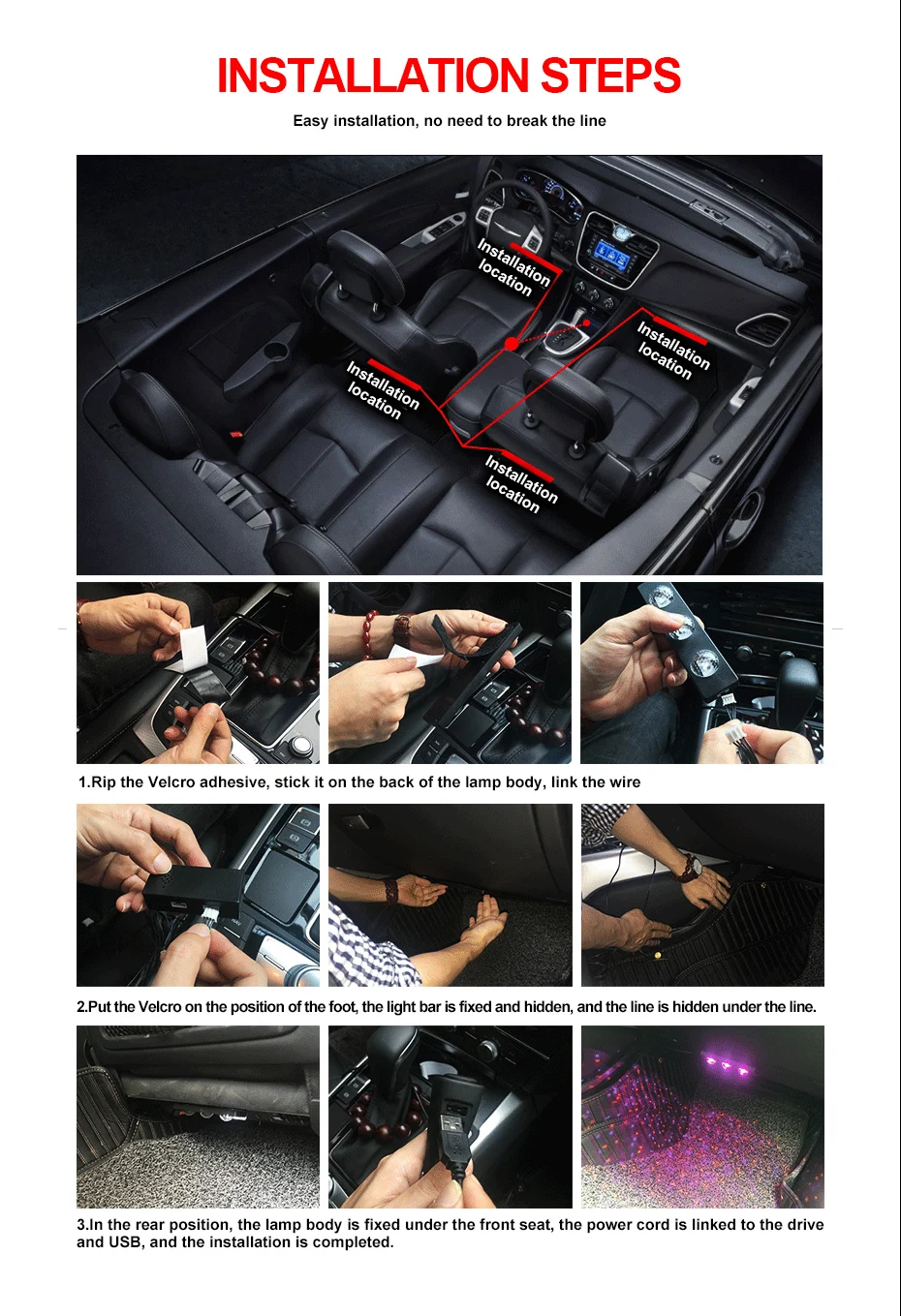 INSTALLATION STEPS

Easy installation, no need to break the line

Installation location

Installation location

Installation location

Installation location

1.Rip the Velcro adhesive, stick it on the back of the lamp body, link the wire

2.Put the Velcro on the position of the foot, the light bar is fixed and hidden, and the line is hidden under the line.

3.In the rear position, the lamp body is fixed under the front seat, the power cord is linked to the drive and USB, and the installation is completed.