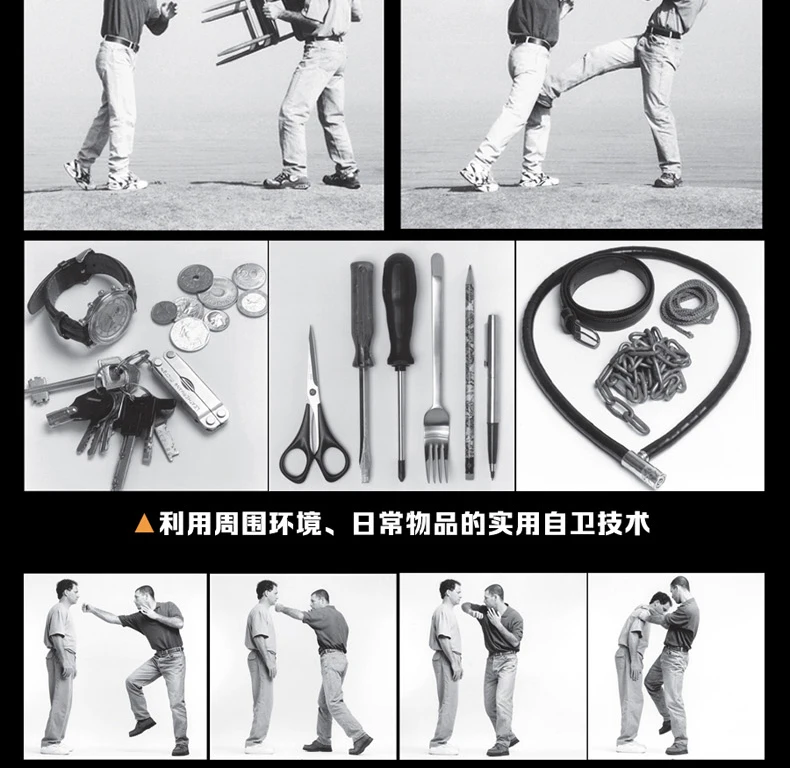 ▲利用周围环境、日常物品的实用自卫技术