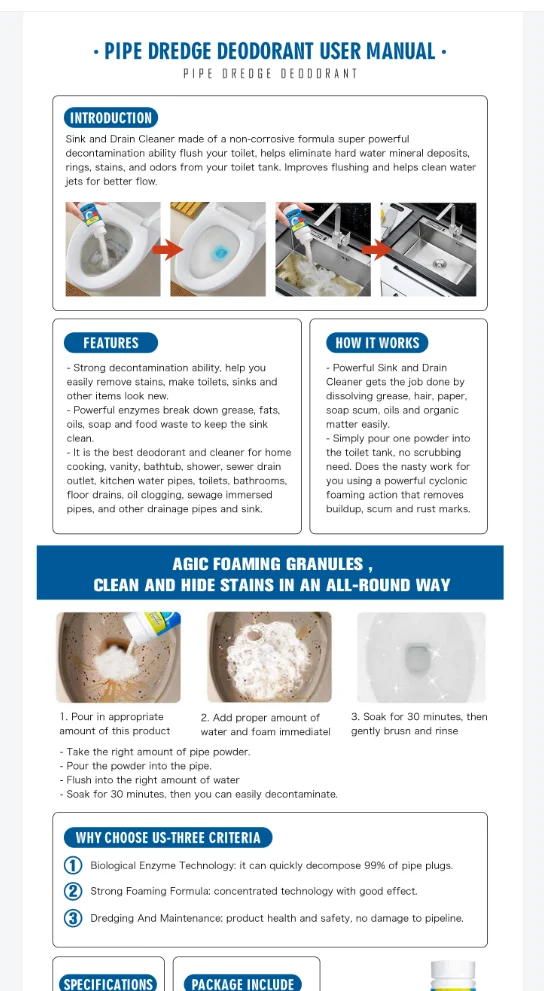 · PIPE DREDGE DEODORANT USER MANUAL ·
PIPE DREDGE DEODORANT

INTRODUCTION

Sink and Drain Cleaner made of a non-corrosive formula super powerful decontamination ability flush your toilet, helps eliminate hard water mineral deposits, rings, stains, and odors from your toilet tank. Improves flushing and helps clean water jets for better flow.

FEATURES

- Strong decontamination ability, help you easily remove stains, make toilets, sinks and other items look new.
- Powerful enzymes break down grease, fats, oils, soap and food waste to keep the sink clean.
- It is the best deodorant and cleaner for home cooking, vanity, bathtub, shower, sewer drain outlet, kitchen water pipes, toilets, bathrooms, floor drains, oil clogging, sewage immersed pipes, and other drainage pipes and sink.

HOW IT WORKS

- Powerful Sink and Drain Cleaner gets the job done by dissolving grease, hair, paper, soap scum, oils and organic matter easily.
- Simply pour one powder into the toilet tank, no scrubbing need. Does the nasty work for you using a powerful cyclonic foaming action that removes buildup, scum and rust marks.

AGIC FOAMING GRANULES ,
CLEAN AND HIDE STAINS IN AN ALL-ROUND WAY

1. Pour in appropriate amount of this product

2. Add proper amount of water and foam immediatel

3. Soak for 30 minutes, then gently brusn and rinse

- Take the right amount of pipe powder.
- Pour the powder into the pipe.
- Flush into the right amount of water
- Soak for 30 minutes, then you can easily decontaminate.

WHY CHOOSE US-THREE CRITERIA

1 Biological Enzyme Technology: it can quickly decompose 99% of pipe plugs.

2 Strong Foaming Formula: concentrated technology with good effect.

3 Dredging And Maintenance: product health and safety, no damage to pipeline.

SPECIFICATIONS

PACKAGE INCLUDE