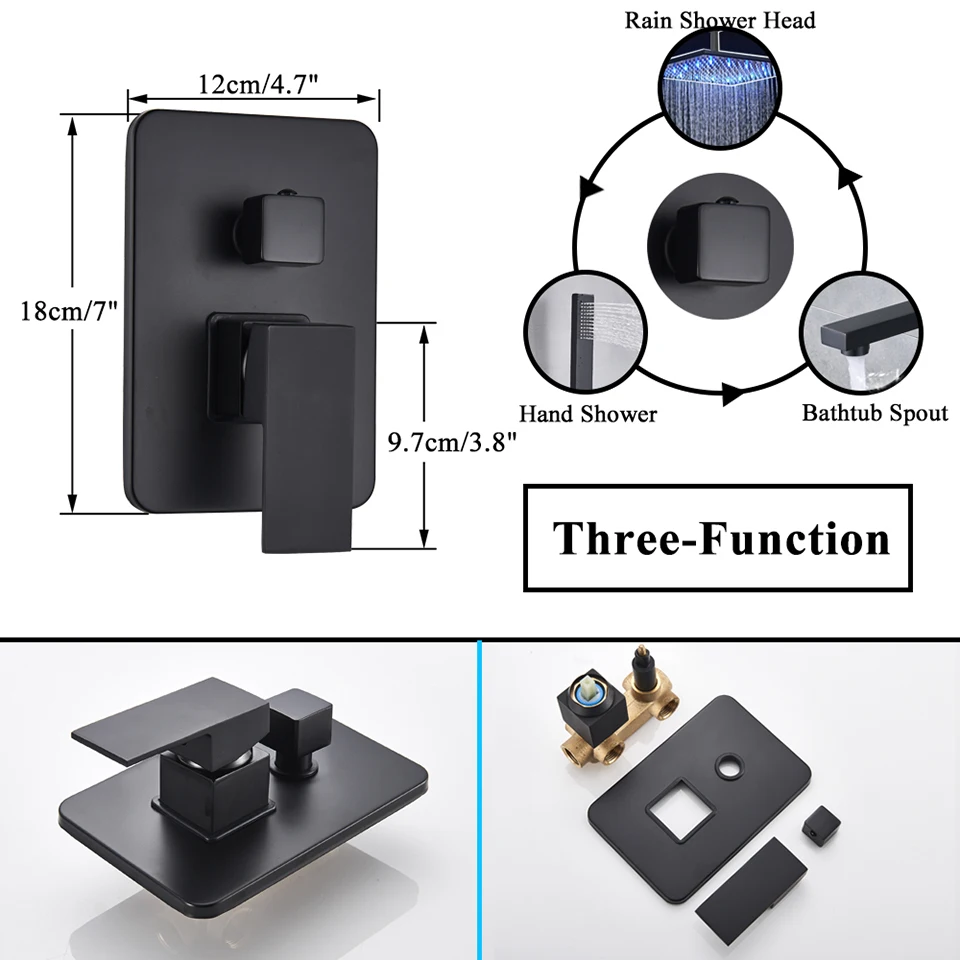 12cm/4.7"

18cm/7"

9.7cm/3.8"

Rain Shower Head

Hand Shower

Bathtub Spout

Three-Function